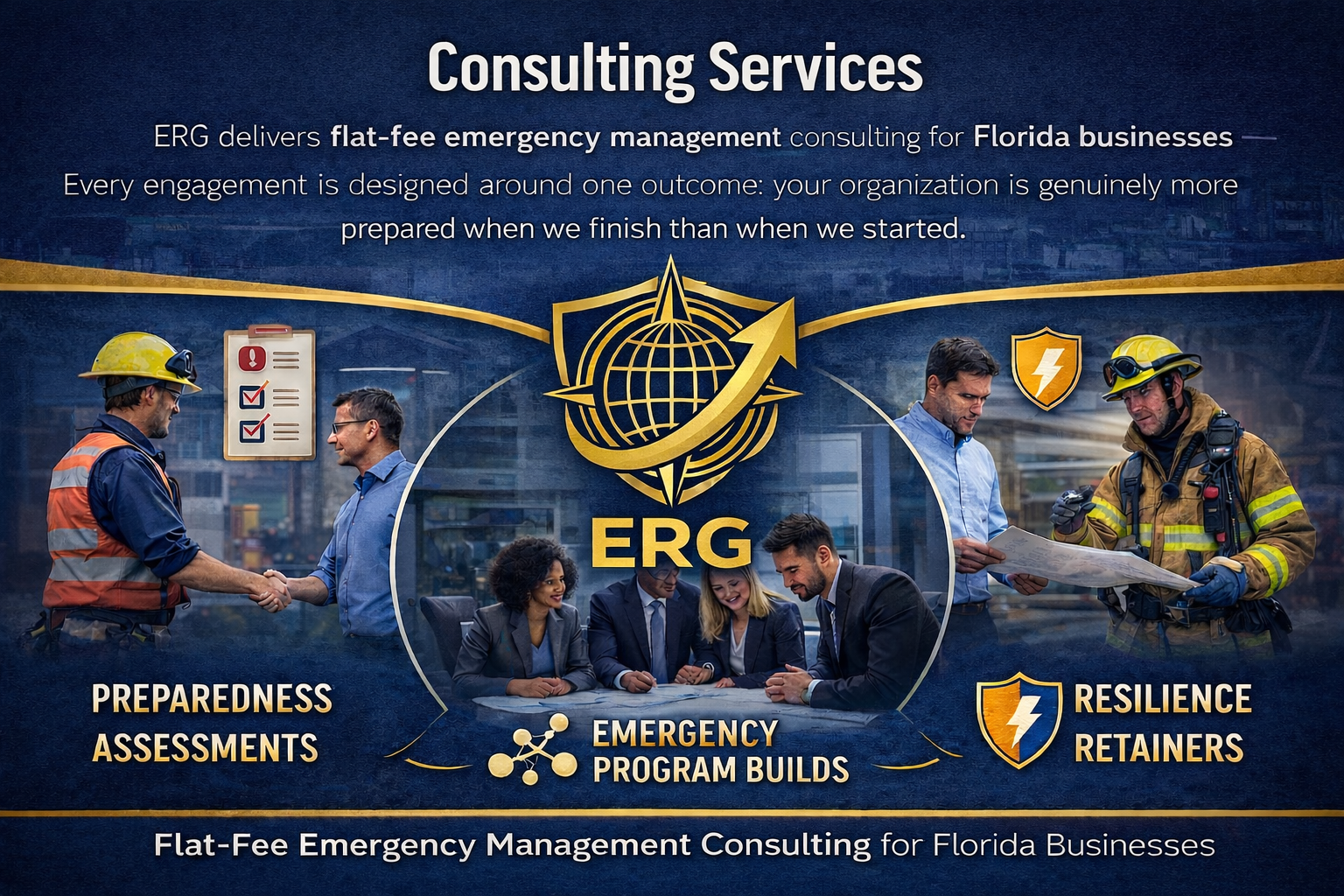 Consulting Services

ERG delivers flat-fee emergency management consulting for Florida businesses —

Every engagement is designed around one outcome: your organization is genuinely more prepared when we finish than when we started.

ERG

PREPAREDNESS ASSESSMENTS

EMERGENCY PROGRAM BUILDS

RESILIENCE RETAINERS

Flat-Fee Emergency Management Consulting for Florida Businesses