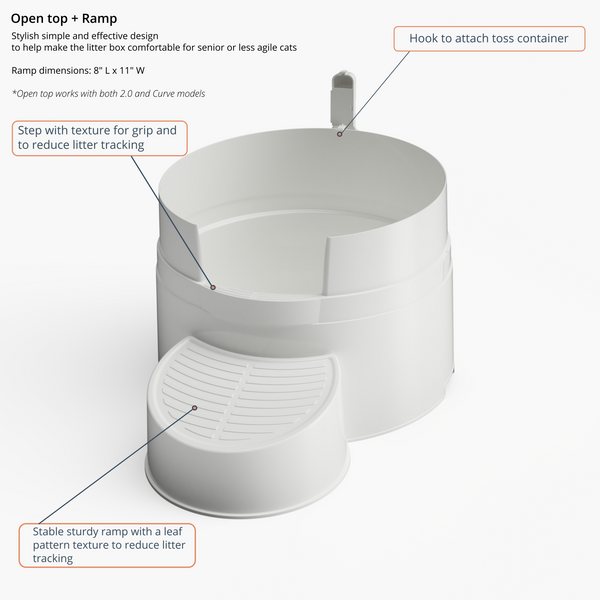 Open top + Ramp

Stylish simple and effective design
to help make the litter box comfortable for senior or less agile cats

Ramp dimensions: 8" L x 11" W

*Open top works with both 2.0 and Curve models

Hook to attach toss container

Step with texture for grip and to reduce litter tracking

Stable sturdy ramp with a leaf pattern texture to reduce litter tracking