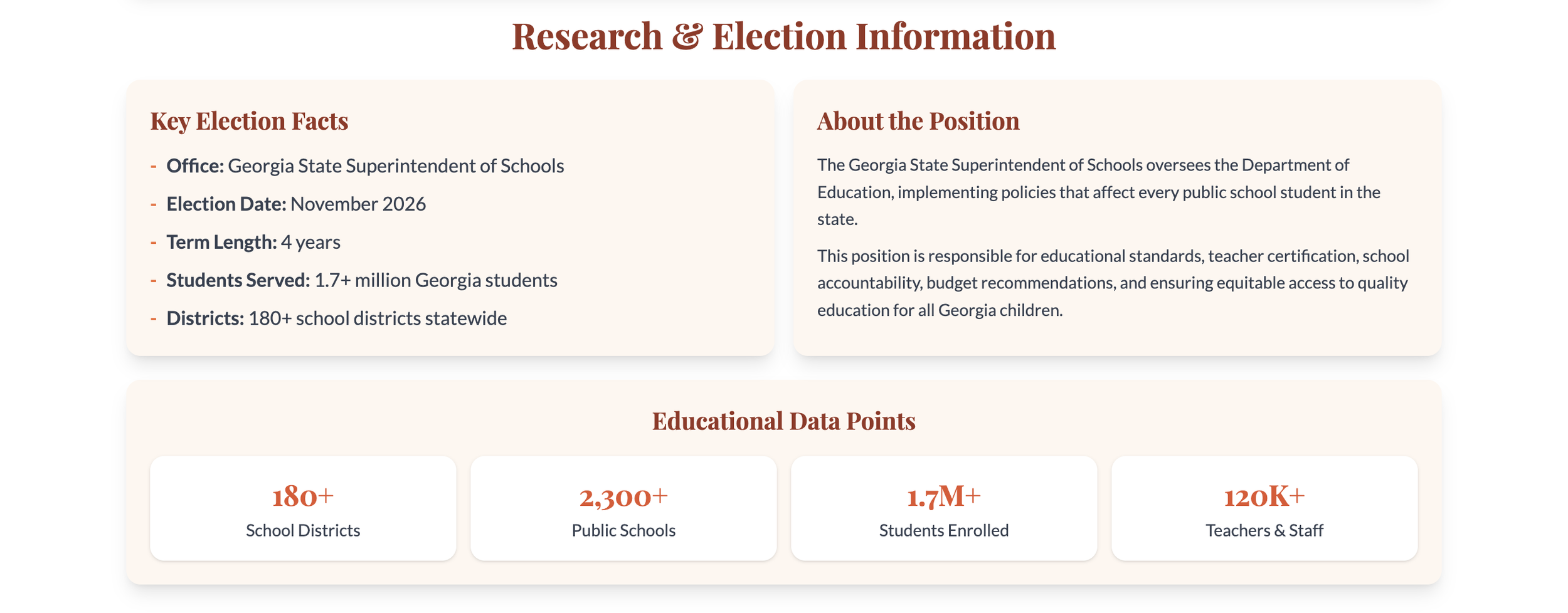 Research & Election Information

Key Election Facts

- Office: Georgia State Superintendent of Schools
- Election Date: November 2026
- Term Length: 4 years
- Students Served: 1.7+ million Georgia students
- Districts: 180+ school districts statewide

About the Position

The Georgia State Superintendent of Schools oversees the Department of Education, implementing policies that affect every public school student in the state.

This position is responsible for educational standards, teacher certification, school accountability, budget recommendations, and ensuring equitable access to quality education for all Georgia children.

Educational Data Points

180+
School Districts

2,300+
Public Schools

1.7M+
Students Enrolled

120K+
Teachers & Staff