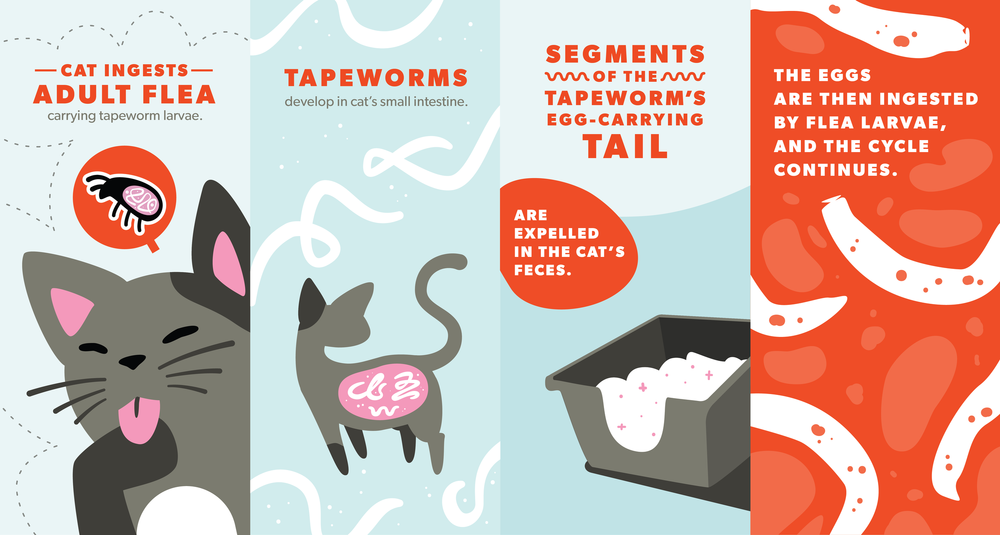 CAT INGESTS
ADULT FLEA
carrying tapeworm larvae.

TAPEWORMS
develop in cat's small intestine.

SEGMENTS
OF THE
TAPEWORM'S
EGG-CARRYING
TAIL

ARE EXPELLED IN THE CAT'S FECES.

THE EGGS ARE THEN INGESTED BY FLEA LARVAE, AND THE CYCLE CONTINUES.