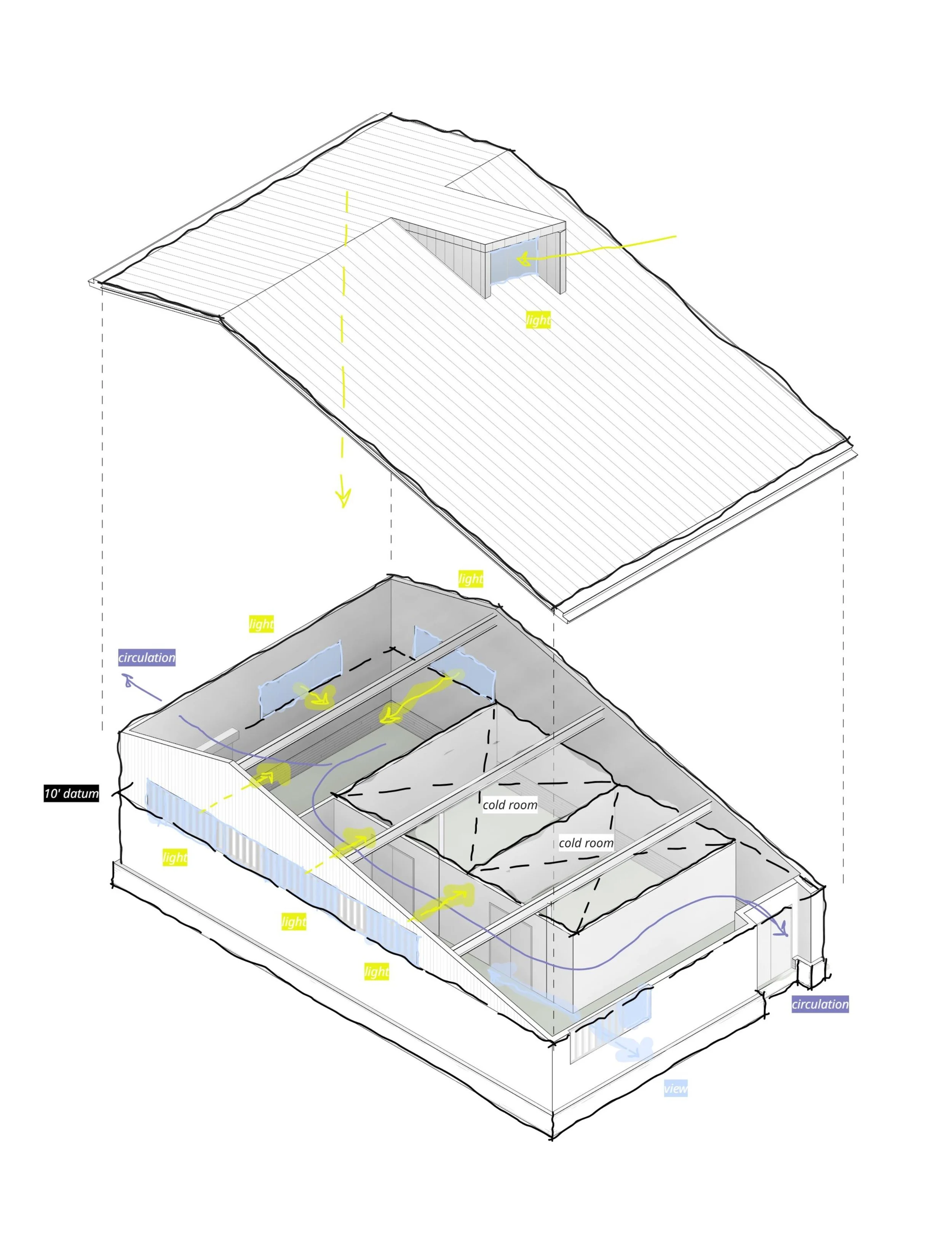 light

light

light

circulation

10' datum

cold room

cold room

light

light

light

circulation

view