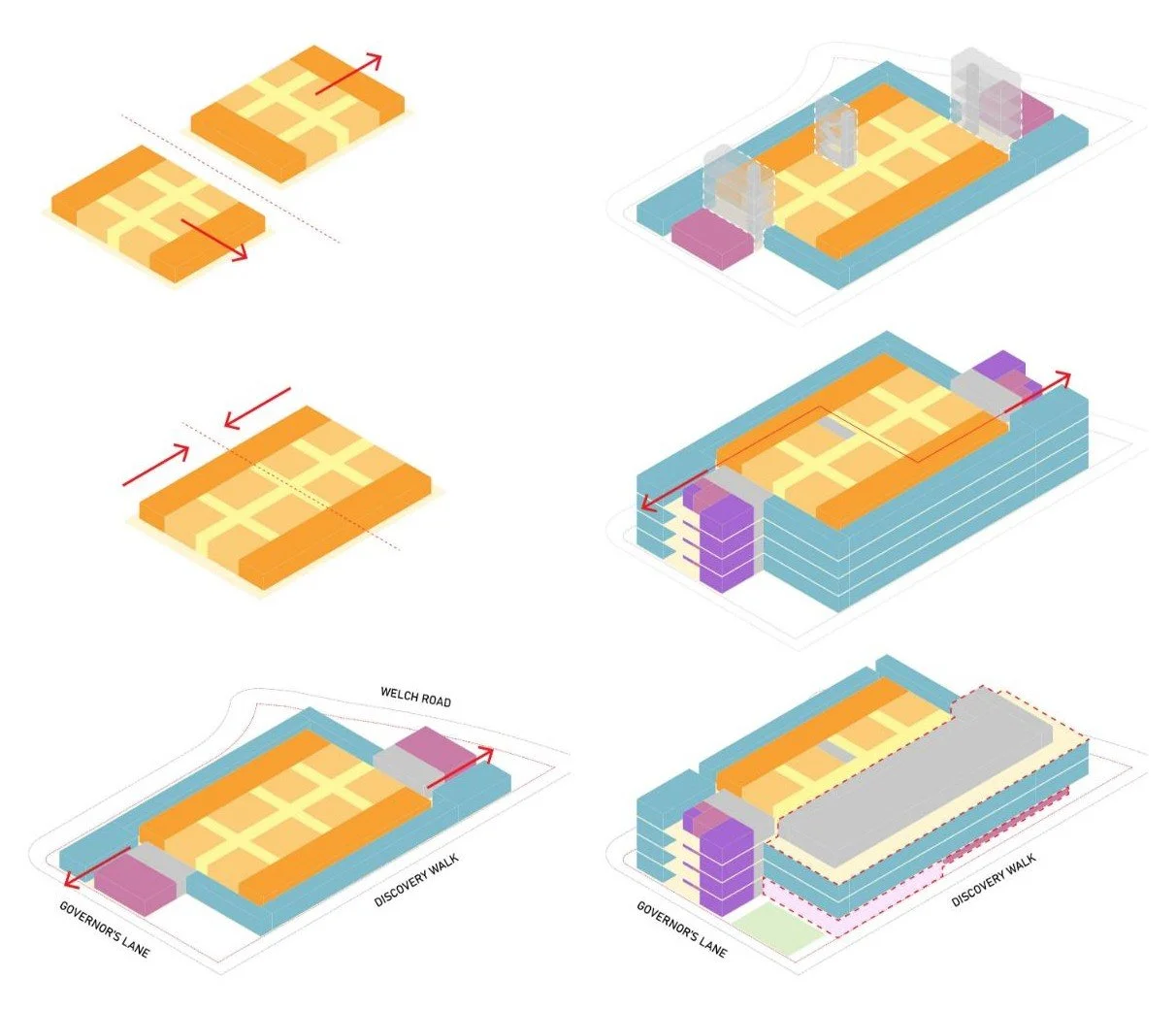 WELCH ROAD

DISCOVERY WALK

GOVERNOR'S LANE

DISCOVERY WALK

GOVERNOR'S LANE