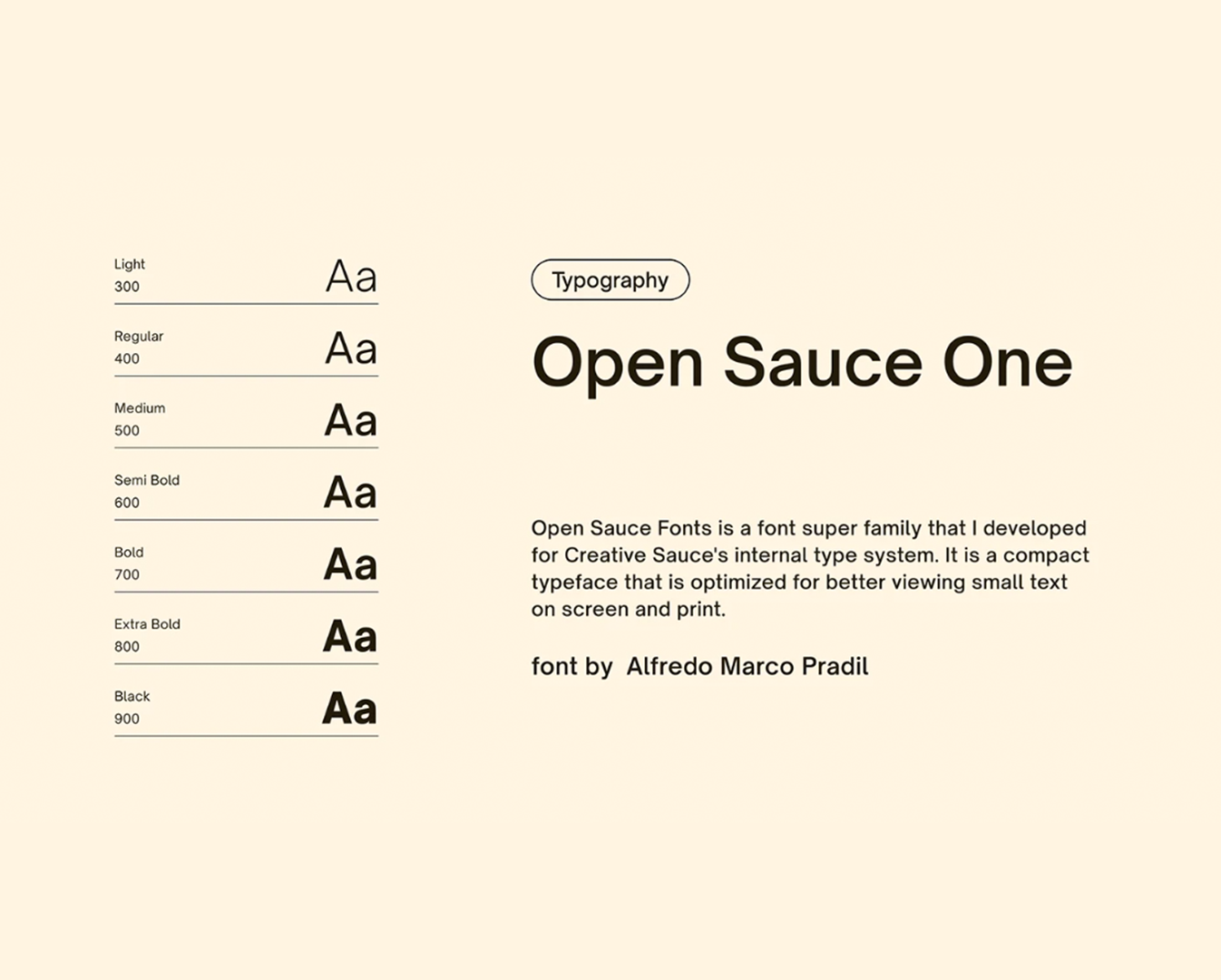 Light
300
Aa

Regular
400
Aa

Medium
500
Aa

Semi Bold
600
Aa

Bold
700
Aa

Extra Bold
800
Aa

Black
900
Aa

Typography

Open Sauce One

Open Sauce Fonts is a font super family that I developed for Creative Sauce's internal type system. It is a compact typeface that is optimized for better viewing small text on screen and print.

font by Alfredo Marco Pradil