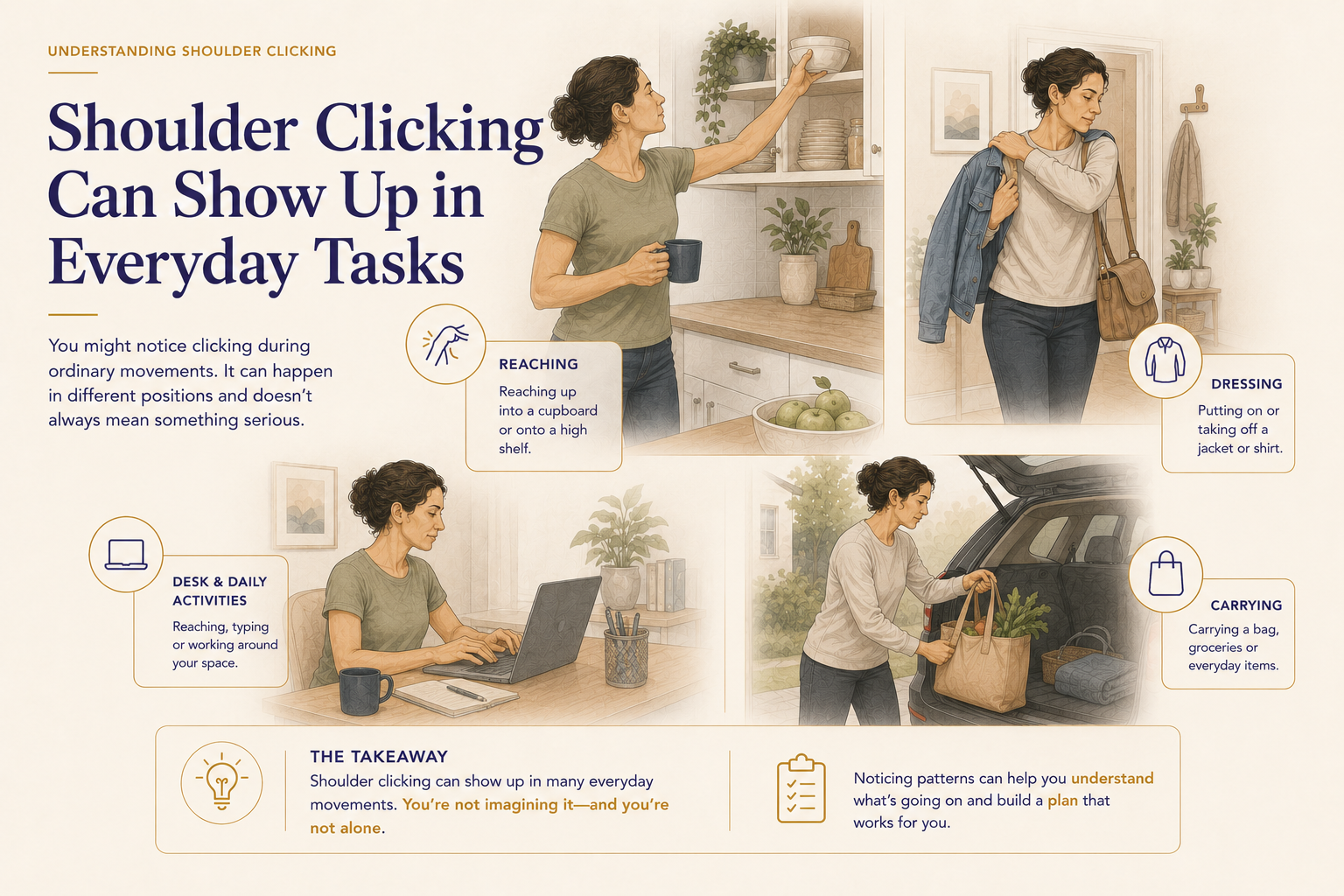 UNDERSTANDING SHOULDER CLICKING

Shoulder Clicking Can Show Up in Everyday Tasks

You might notice clicking during ordinary movements. It can happen in different positions and doesn't always mean something serious.

REACHING
Reaching up into a cupboard or onto a high shelf.

DRESSING
Putting on or taking off a jacket or shirt.

DESK & DAILY ACTIVITIES
Reaching, typing or working around your space.

CARRYING
Carrying a bag, groceries or everyday items.

THE TAKEAWAY
Shoulder clicking can show up in many everyday movements. You're not imagining it—and you're not alone.

Noticing patterns can help you understand what's going on and build a plan that works for you.