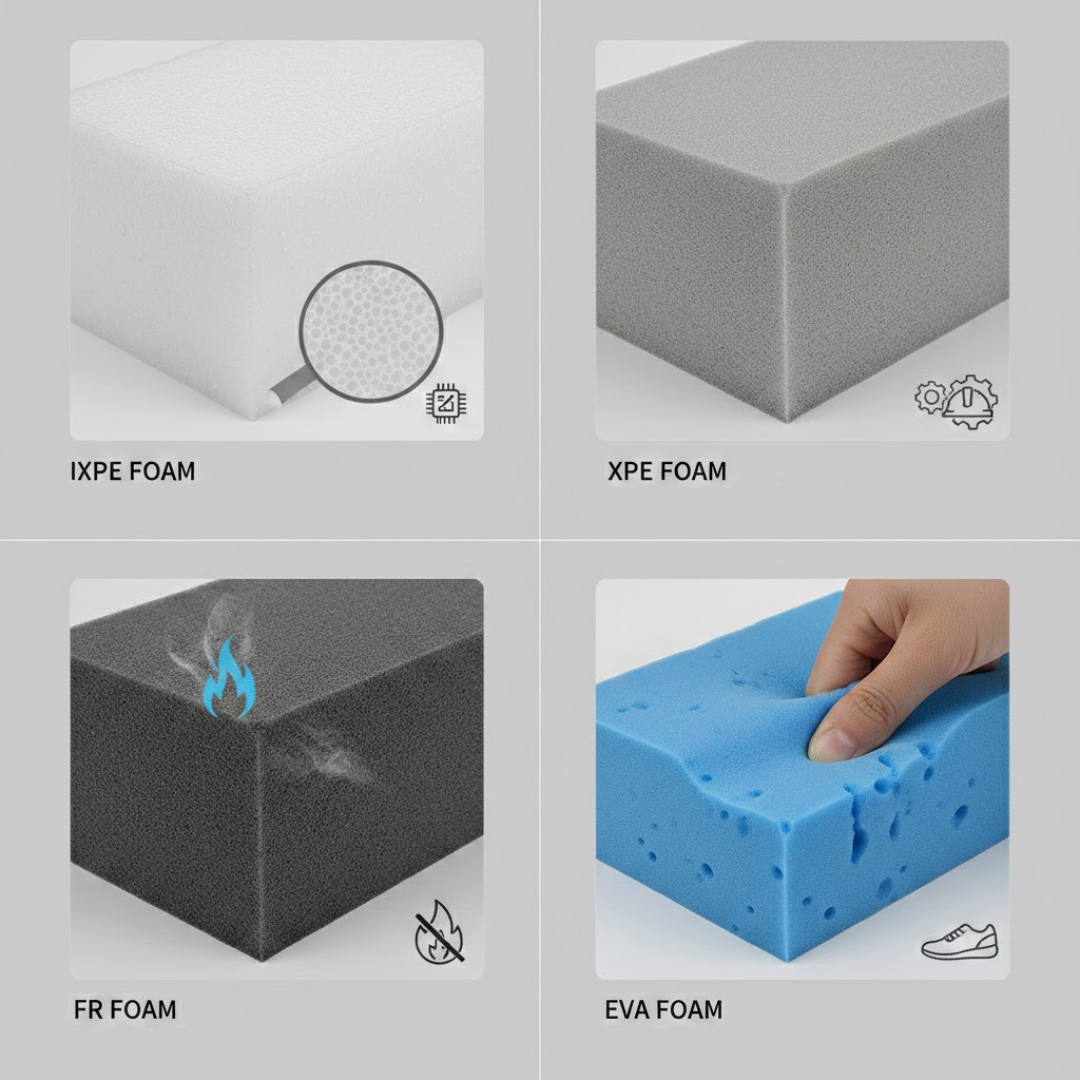 IXPE FOAM

XPE FOAM

FR FOAM

EVA FOAM