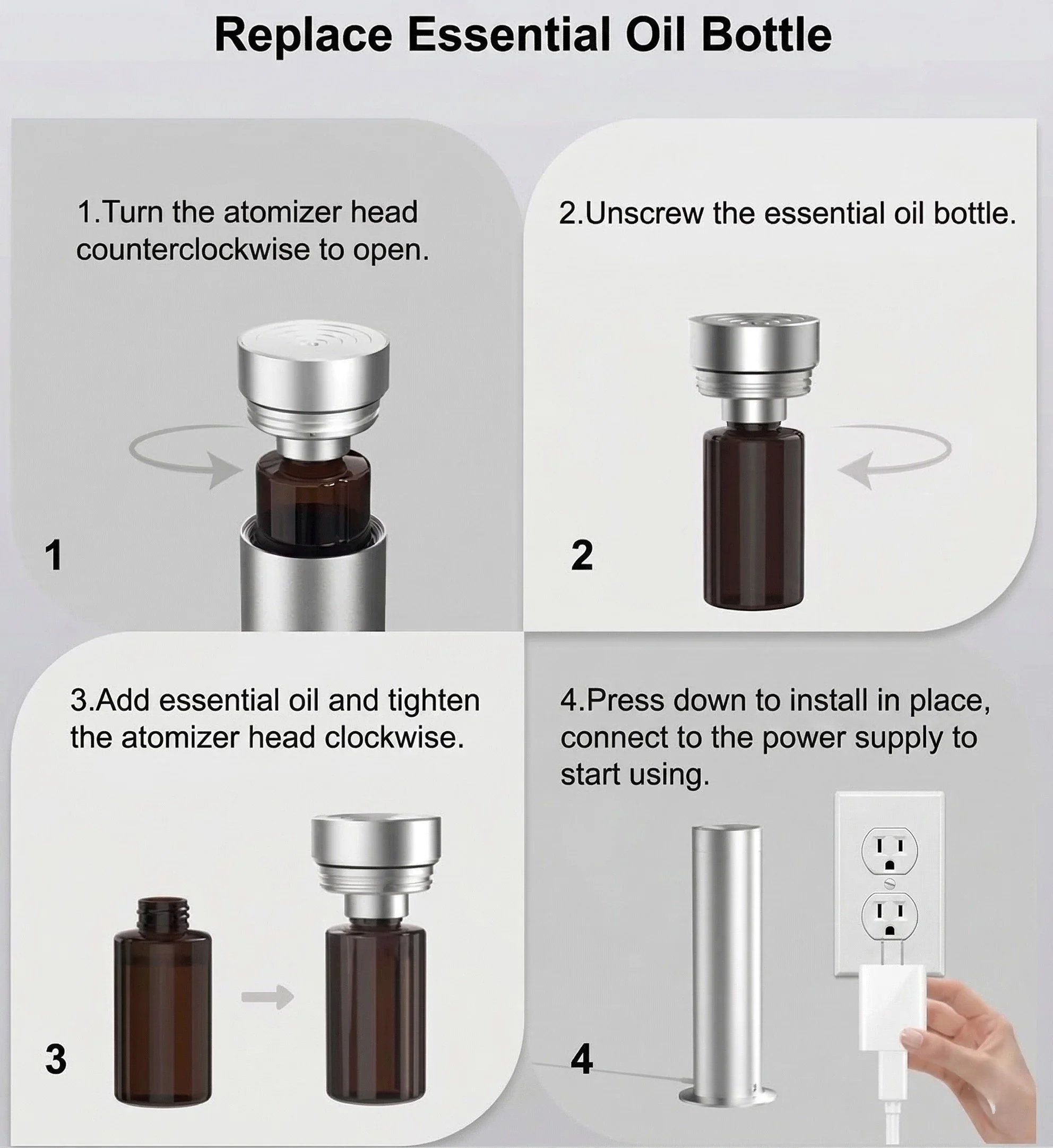 Replace Essential Oil Bottle

1.Turn the atomizer head counterclockwise to open.

1

2.Unscrew the essential oil bottle.

2

3.Add essential oil and tighten the atomizer head clockwise.

3

4.Press down to install in place, connect to the power supply to start using.

4