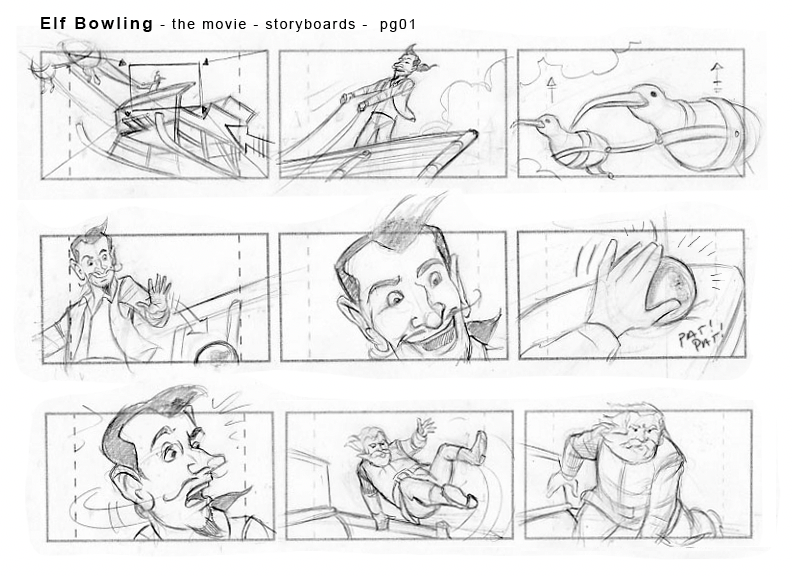 Elf Bowling - the movie - storyboards - pg01

PAT! PAT!