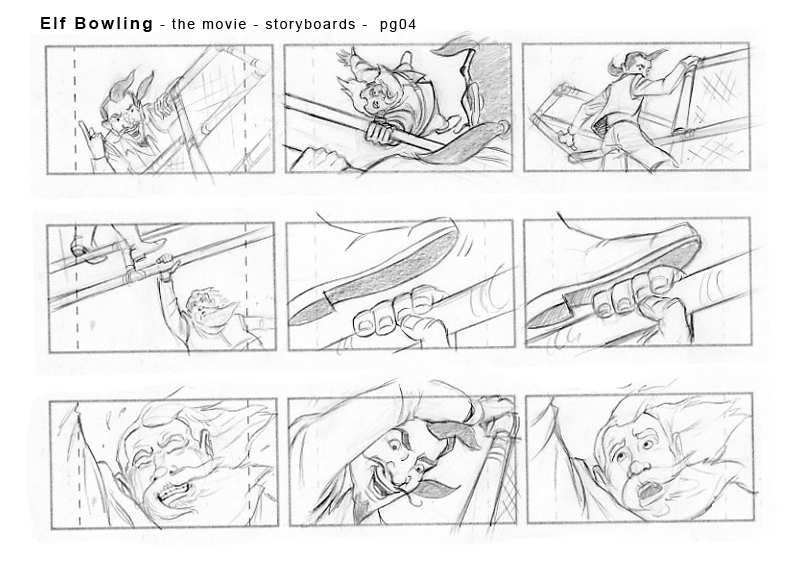 Elf Bowling - the movie - storyboards - pg04