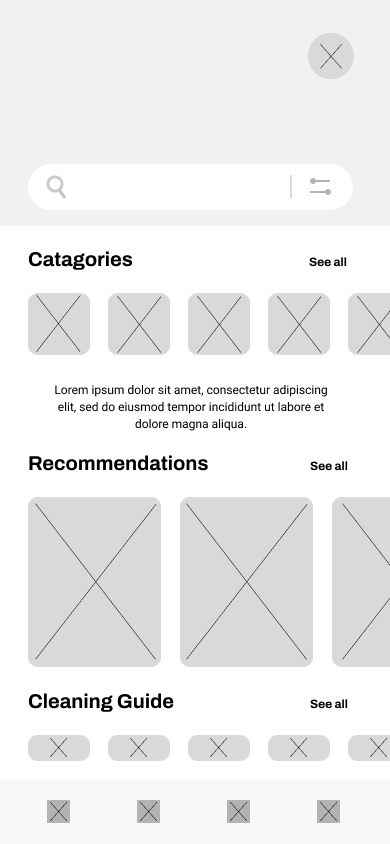 Catagories

See all

Lorem ipsum dolor sit amet, consectetur adipiscing elit, sed do eiusmod tempor incididunt ut labore et dolore magna aliqua.

Recommendations

See all

Cleaning Guide

See all