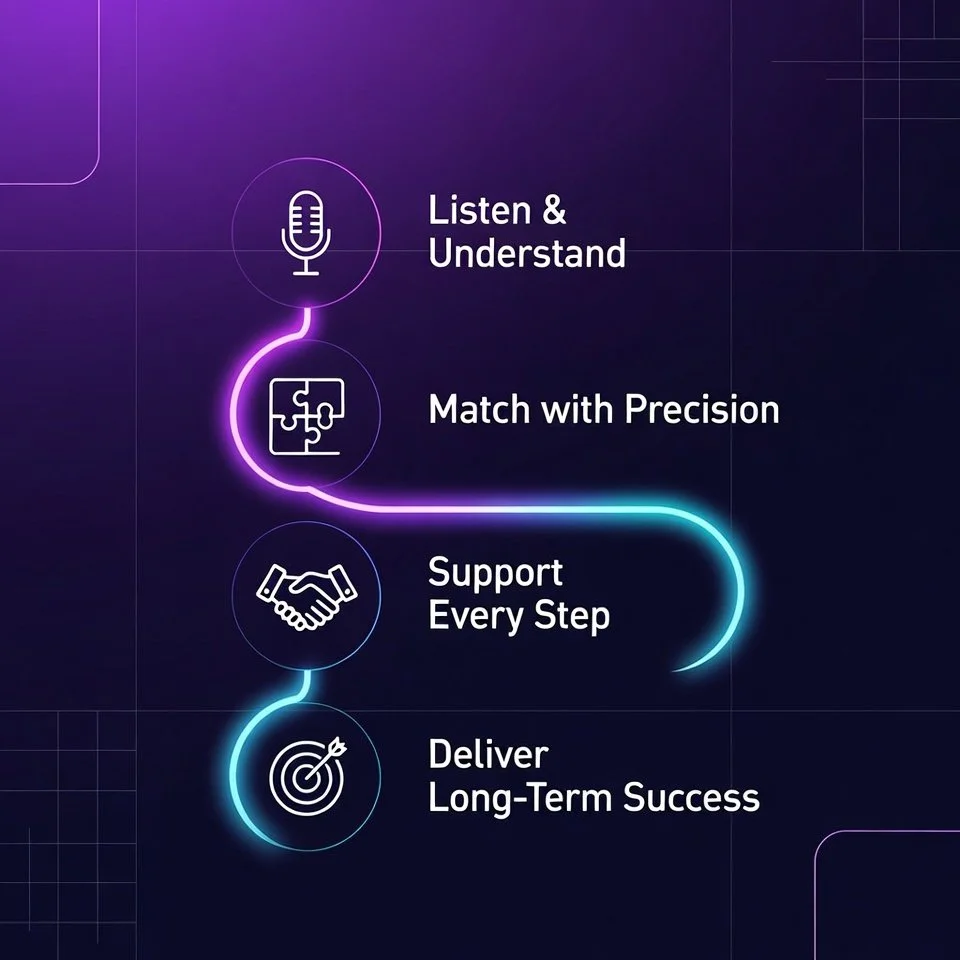 Listen & Understand

Match with Precision

Support Every Step

Deliver Long-Term Success