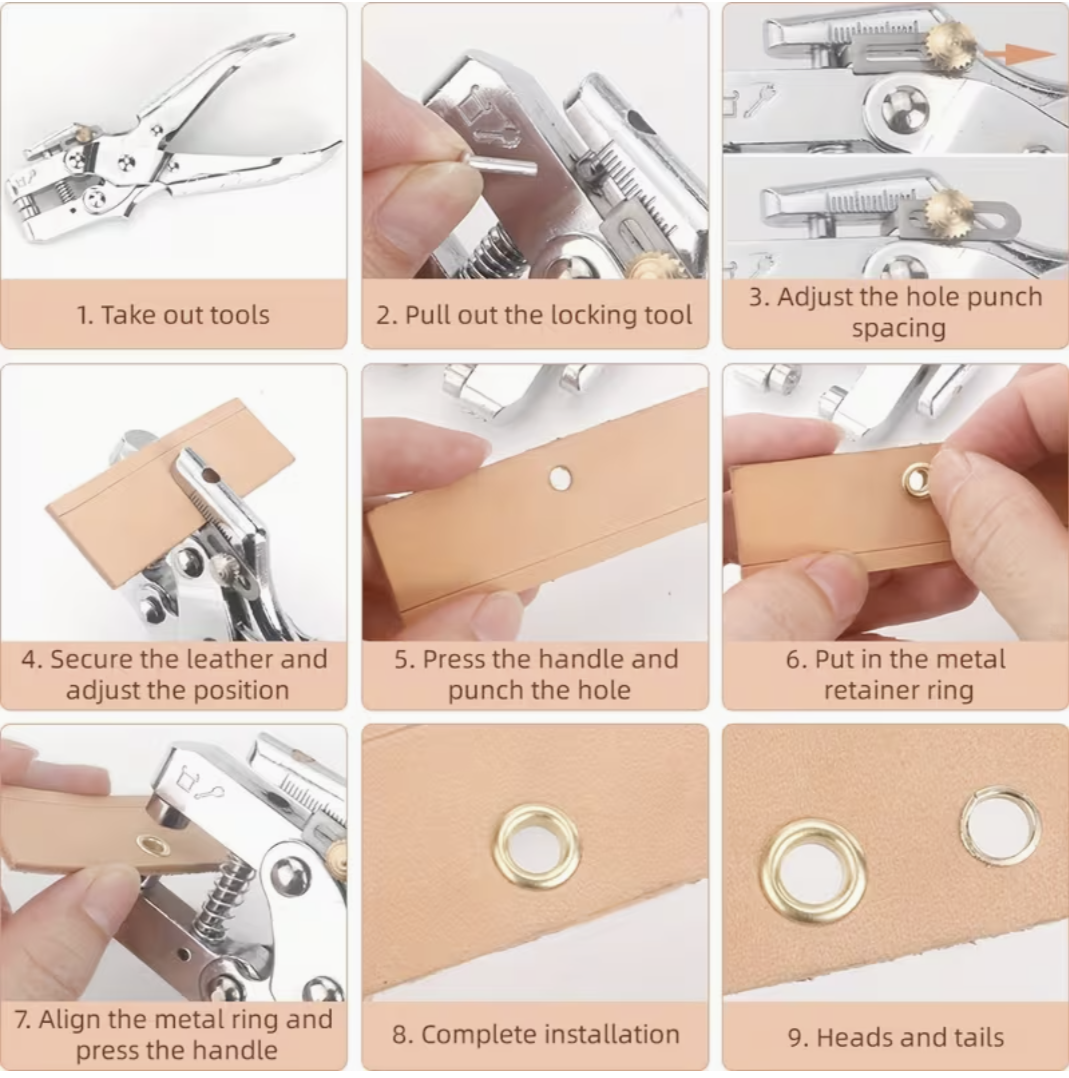 1. Take out tools

2. Pull out the locking tool

3. Adjust the hole punch spacing

4. Secure the leather and adjust the position

5. Press the handle and punch the hole

6. Put in the metal retainer ring

7. Align the metal ring and press the handle

8. Complete installation

9. Heads and tails