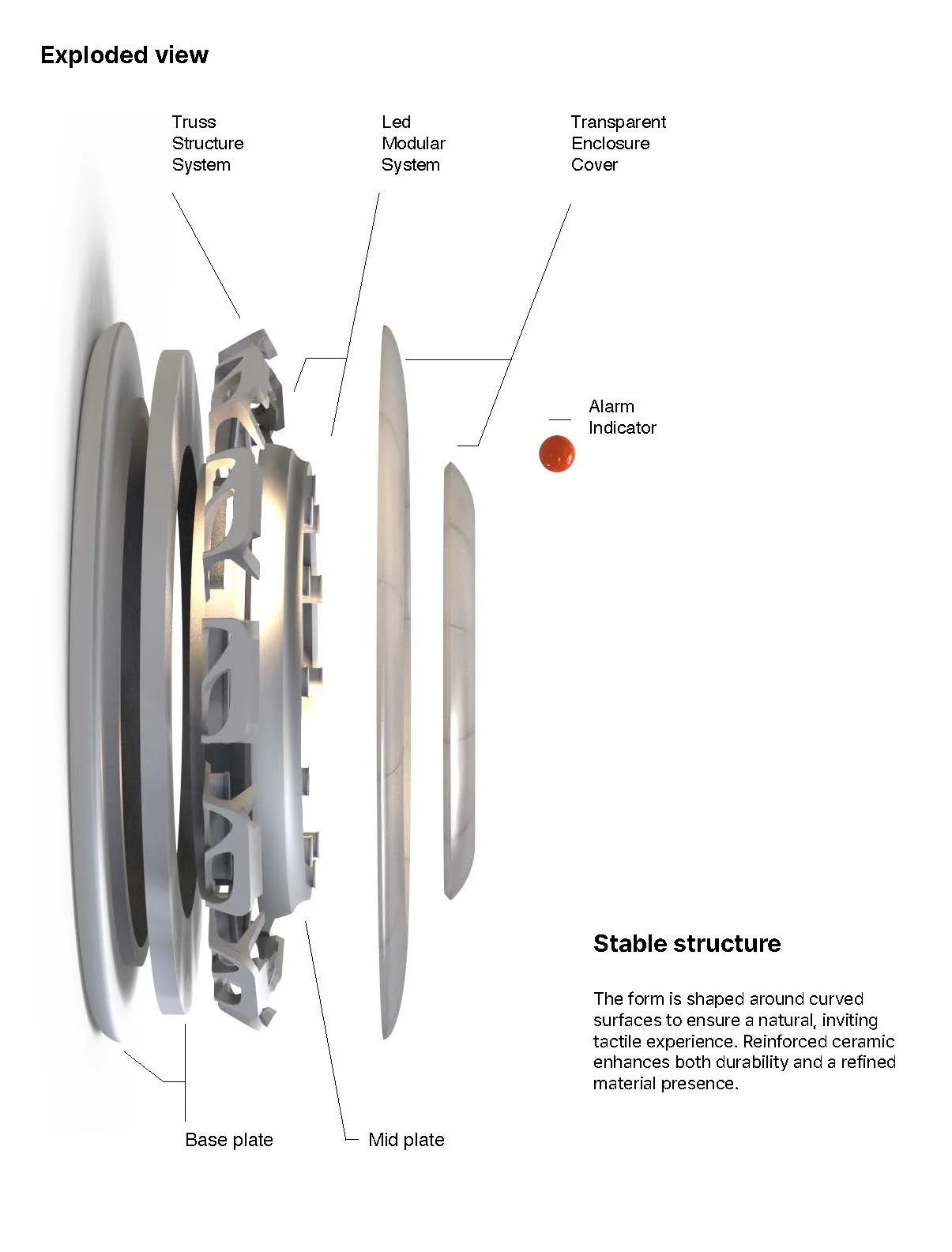 Exploded view

Truss Structure System

Led Modular System

Transparent Enclosure Cover

Alarm Indicator

Stable structure

The form is shaped around curved surfaces to ensure a natural, inviting tactile experience. Reinforced ceramic enhances both durability and a refined material presence.

Base plate

Mid plate