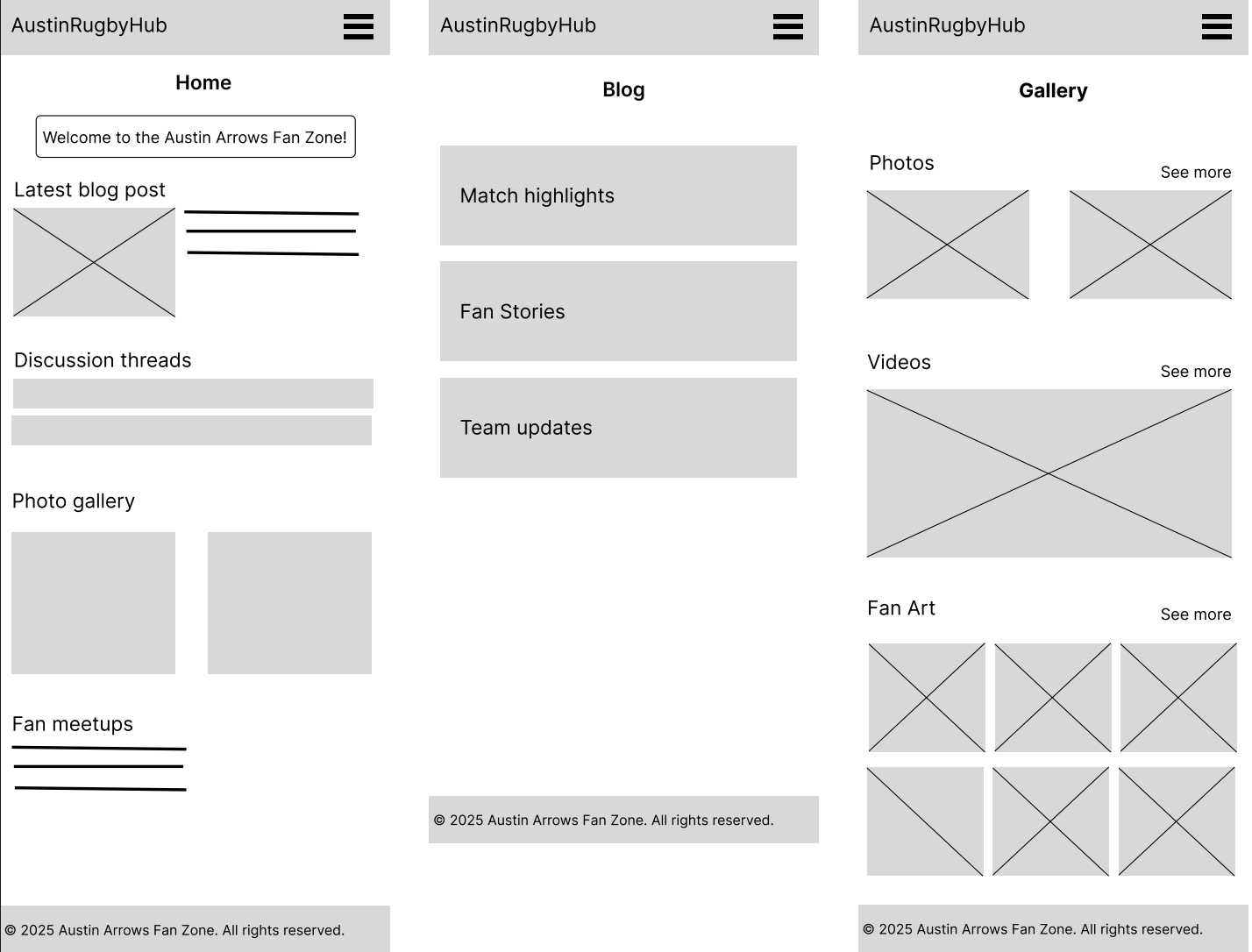 AustinRugbyHub

Home

Welcome to the Austin Arrows Fan Zone!

Latest blog post

Discussion threads

Photo gallery

Fan meetups

© 2025 Austin Arrows Fan Zone. All rights reserved.

AustinRugbyHub

Blog

Match highlights

Fan Stories

Team updates

© 2025 Austin Arrows Fan Zone. All rights reserved.

AustinRugbyHub

Gallery

Photos

See more

Videos

See more

Fan Art

See more

© 2025 Austin Arrows Fan Zone. All rights reserved.