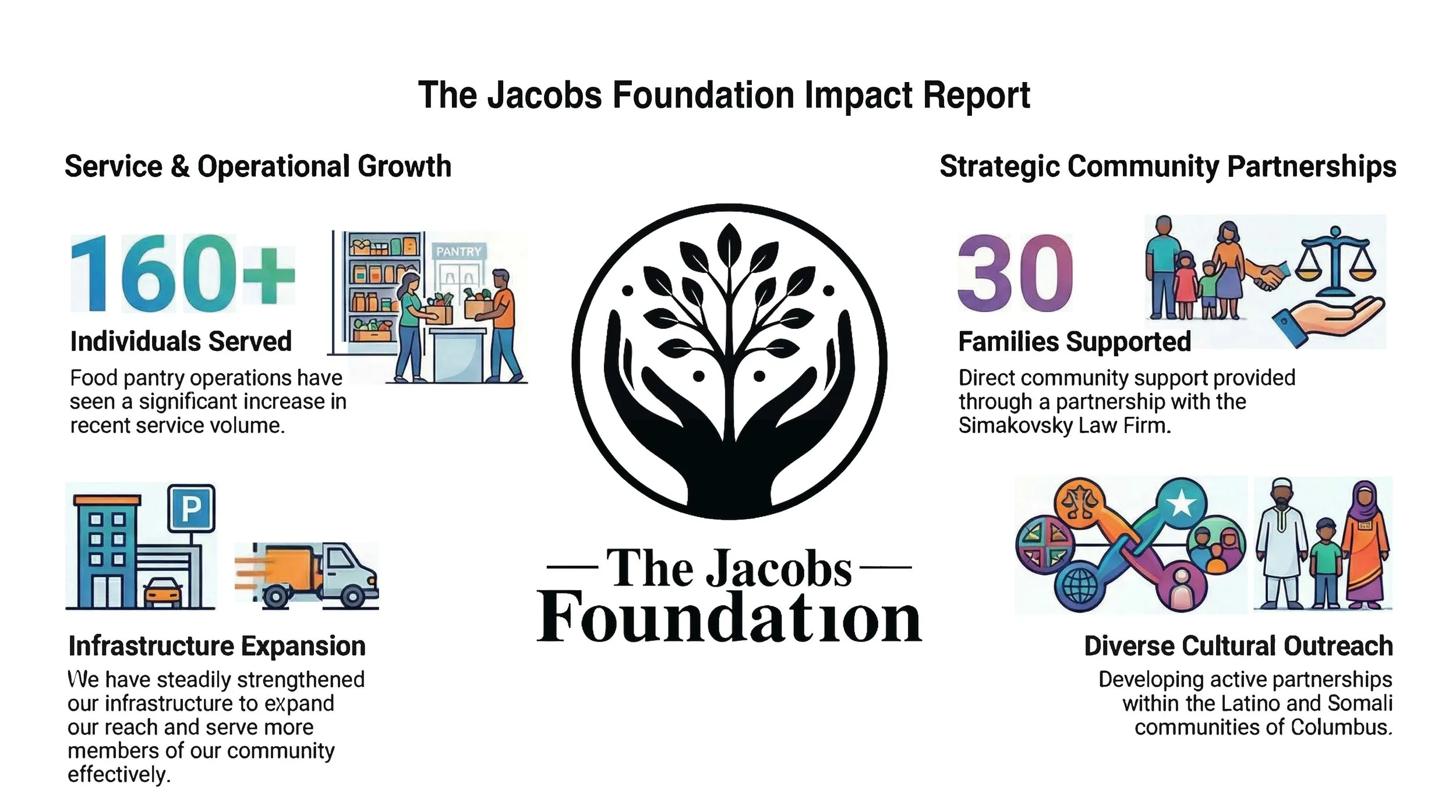 The Jacobs Foundation Impact Report

Service & Operational Growth

160+

PANTRY

Individuals Served

Food pantry operations have seen a significant increase in recent service volume.

P

Infrastructure Expansion

We have steadily strengthened our infrastructure to expand our reach and serve more members of our community effectively.

The Jacobs Foundation

Strategic Community Partnerships

30

Families Supported

Direct community support provided through a partnership with the Simakovsky Law Firm.

Diverse Cultural Outreach

Developing active partnerships within the Latino and Somali communities of Columbus.