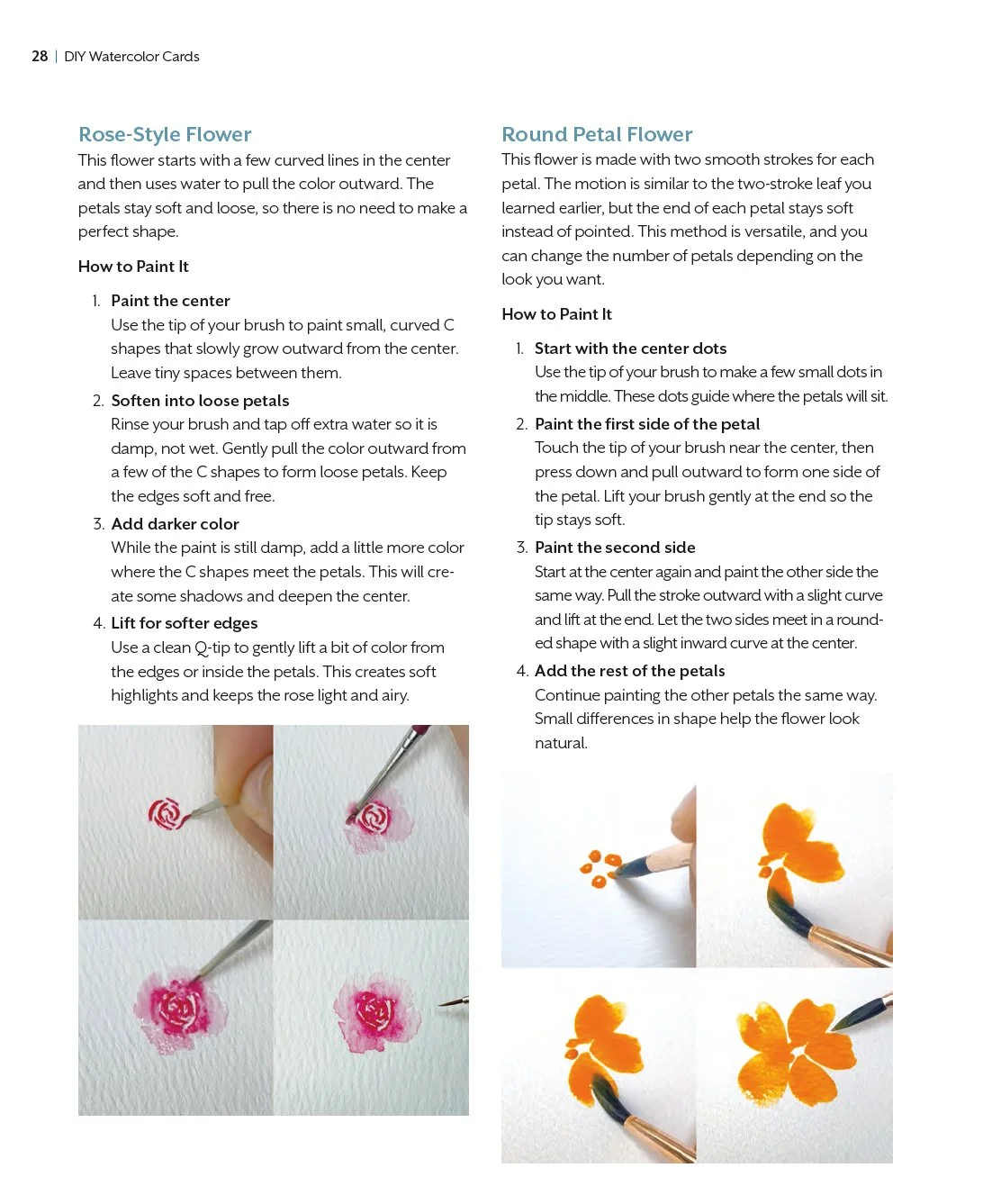 28 | DIY Watercolor Cards

Rose-Style Flower

This flower starts with a few curved lines in the center and then uses water to pull the color outward. The petals stay soft and loose, so there is no need to make a perfect shape.

How to Paint It

1. Paint the center
Use the tip of your brush to paint small, curved C shapes that slowly grow outward from the center. Leave tiny spaces between them.

2. Soften into loose petals
Rinse your brush and tap off extra water so it is damp, not wet. Gently pull the color outward from a few of the C shapes to form loose petals. Keep the edges soft and free.

3. Add darker color
While the paint is still damp, add a little more color where the C shapes meet the petals. This will create some shadows and deepen the center.

4. Lift for softer edges
Use a clean Q-tip to gently lift a bit of color from the edges or inside the petals. This creates soft highlights and keeps the rose light and airy.

Round Petal Flower

This flower is made with two smooth strokes for each petal. The motion is similar to the two-stroke leaf you learned earlier, but the end of each petal stays soft instead of pointed. This method is versatile, and you can change the number of petals depending on the look you want.

How to Paint It

1. Start with the center dots
Use the tip of your brush to make a few small dots in the middle. These dots guide where the petals will sit.

2. Paint the first side of the petal
Touch the tip of your brush near the center, then press down and pull outward to form one side of the petal. Lift your brush gently at the end so the tip stays soft.

3. Paint the second side
Start at the center again and paint the other side the same way. Pull the stroke outward with a slight curve and lift at the end. Let the two sides meet in a rounded shape with a slight inward curve at the center.

4. Add the rest of the petals
Continue painting the other petals the same way. Small differences in shape help the flower look natural.