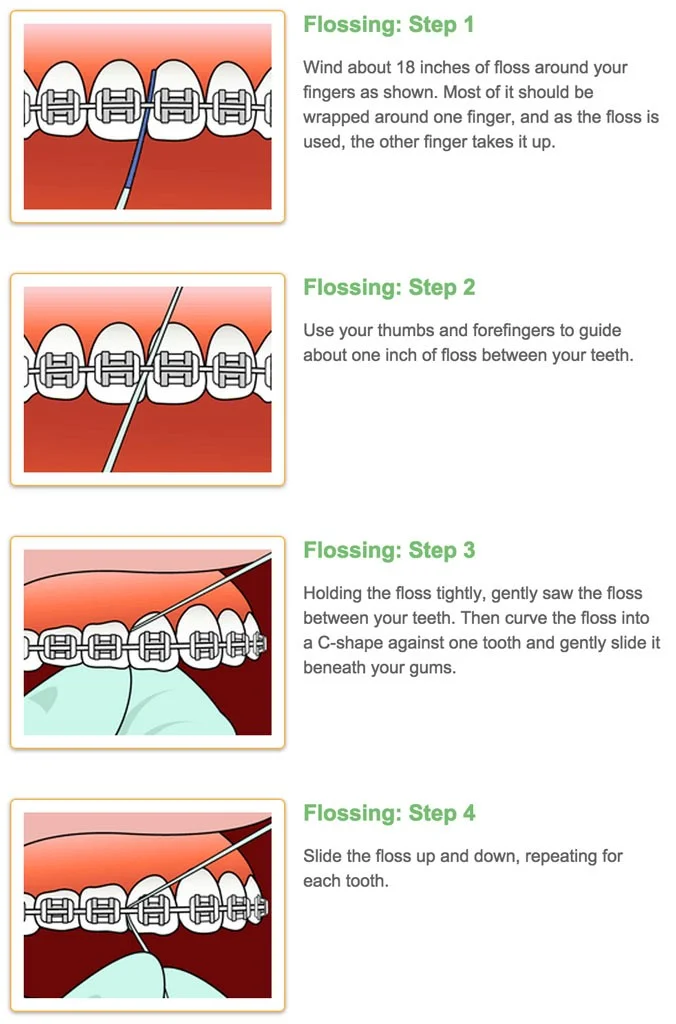 Flossing: Step 1

Wind about 18 inches of floss around your fingers as shown. Most of it should be wrapped around one finger, and as the floss is used, the other finger takes it up.

Flossing: Step 2

Use your thumbs and forefingers to guide about one inch of floss between your teeth.

Flossing: Step 3

Holding the floss tightly, gently saw the floss between your teeth. Then curve the floss into a C-shape against one tooth and gently slide it beneath your gums.

Flossing: Step 4

Slide the floss up and down, repeating for each tooth.