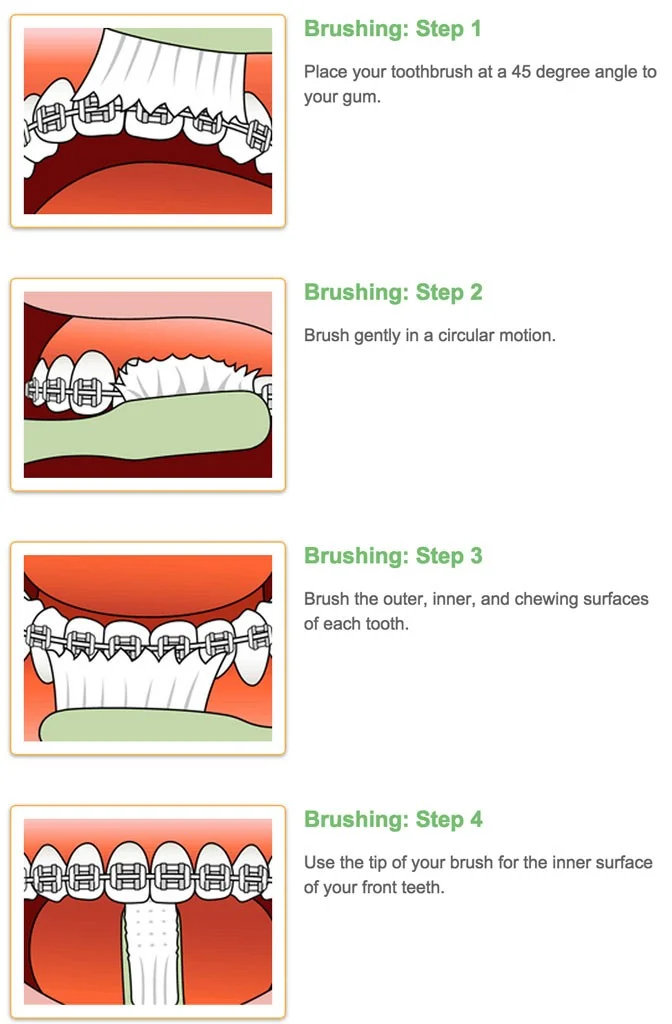 Brushing: Step 1

Place your toothbrush at a 45 degree angle to your gum.

Brushing: Step 2

Brush gently in a circular motion.

Brushing: Step 3

Brush the outer, inner, and chewing surfaces of each tooth.

Brushing: Step 4

Use the tip of your brush for the inner surface of your front teeth.