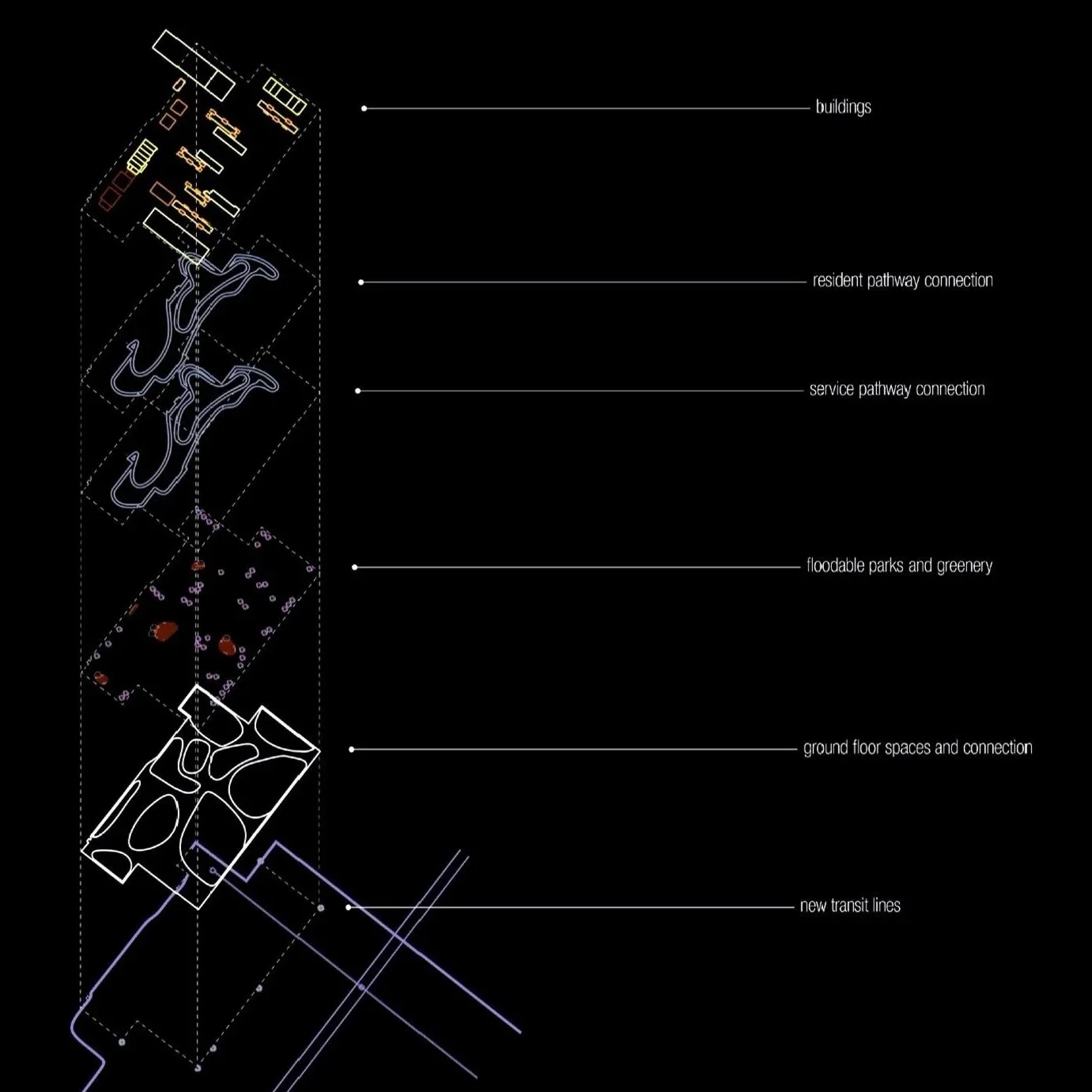 buildings

resident pathway connection

service pathway connection

floodable parks and greenery

ground floor spaces and connection

new transit lines