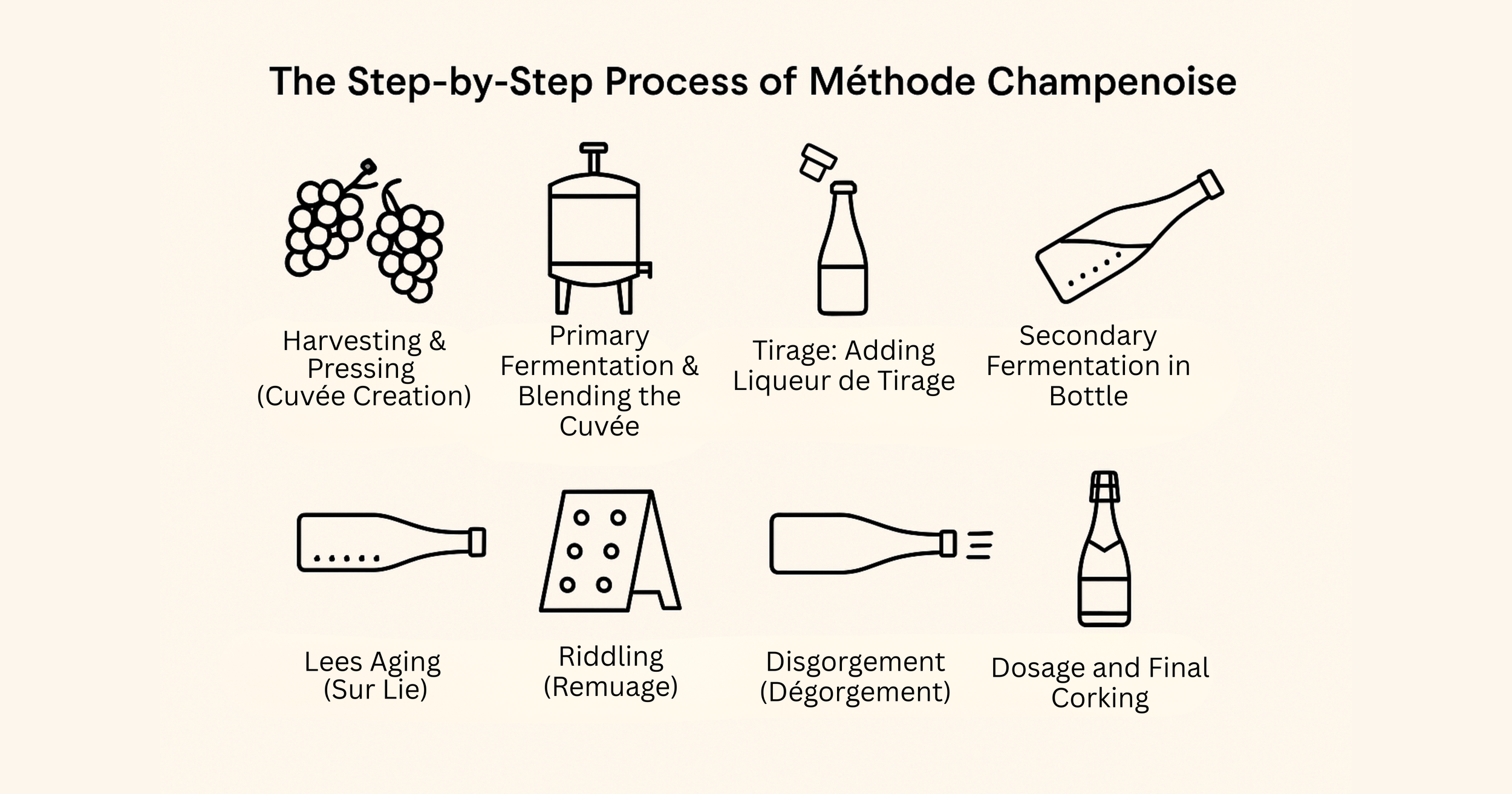 The Step-by-Step Process of Méthode Champenoise

Harvesting & Pressing (Cuvée Creation)

Primary Fermentation & Blending the Cuvée

Tirage: Adding Liqueur de Tirage

Secondary Fermentation in Bottle

Lees Aging (Sur Lie)

Riddling (Remuage)

Disgorgement (Dégorgement)

Dosage and Final Corking