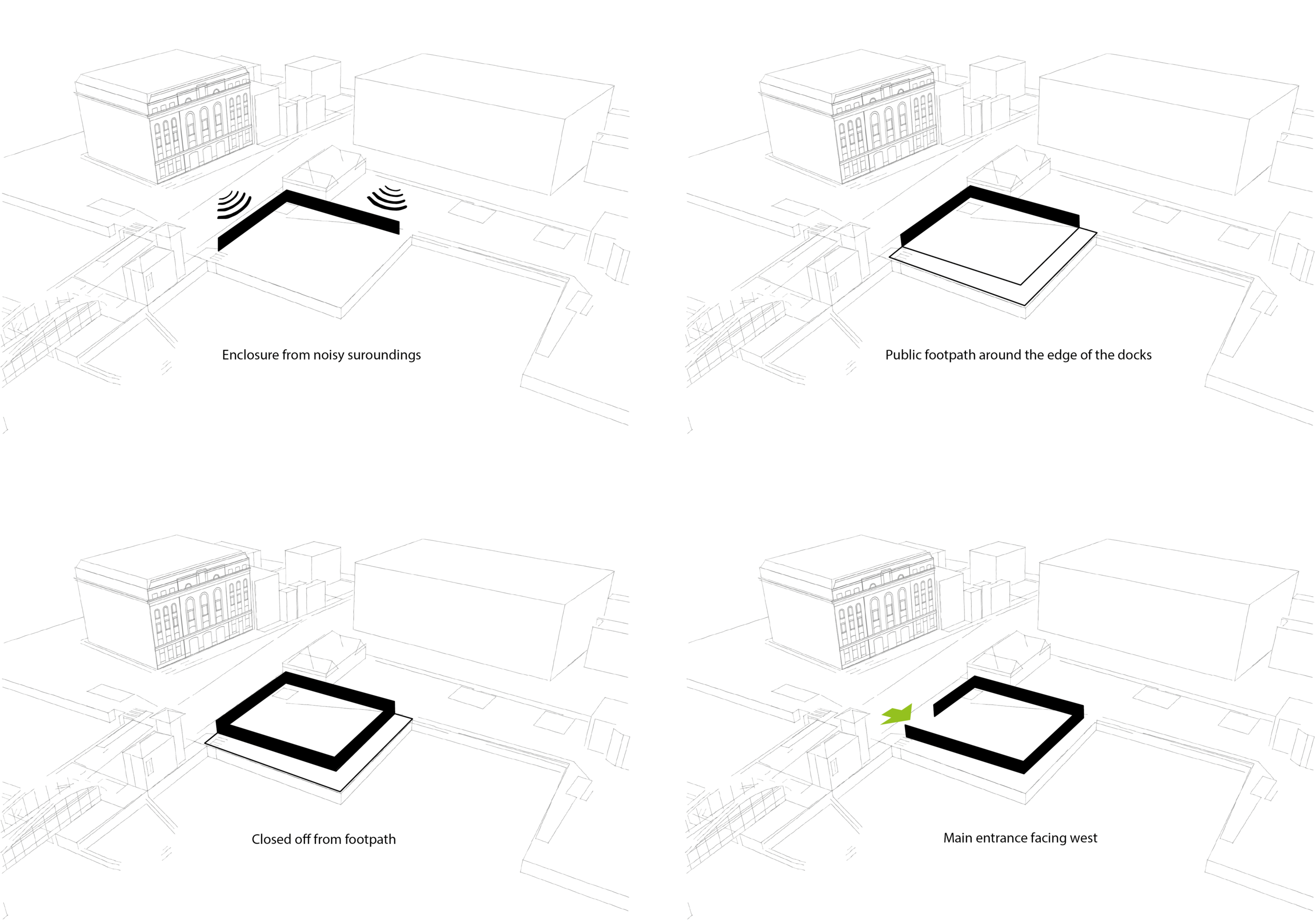 Enclosure from noisy suroundings

Public footpath around the edge of the docks

Closed off from footpath

Main entrance facing west