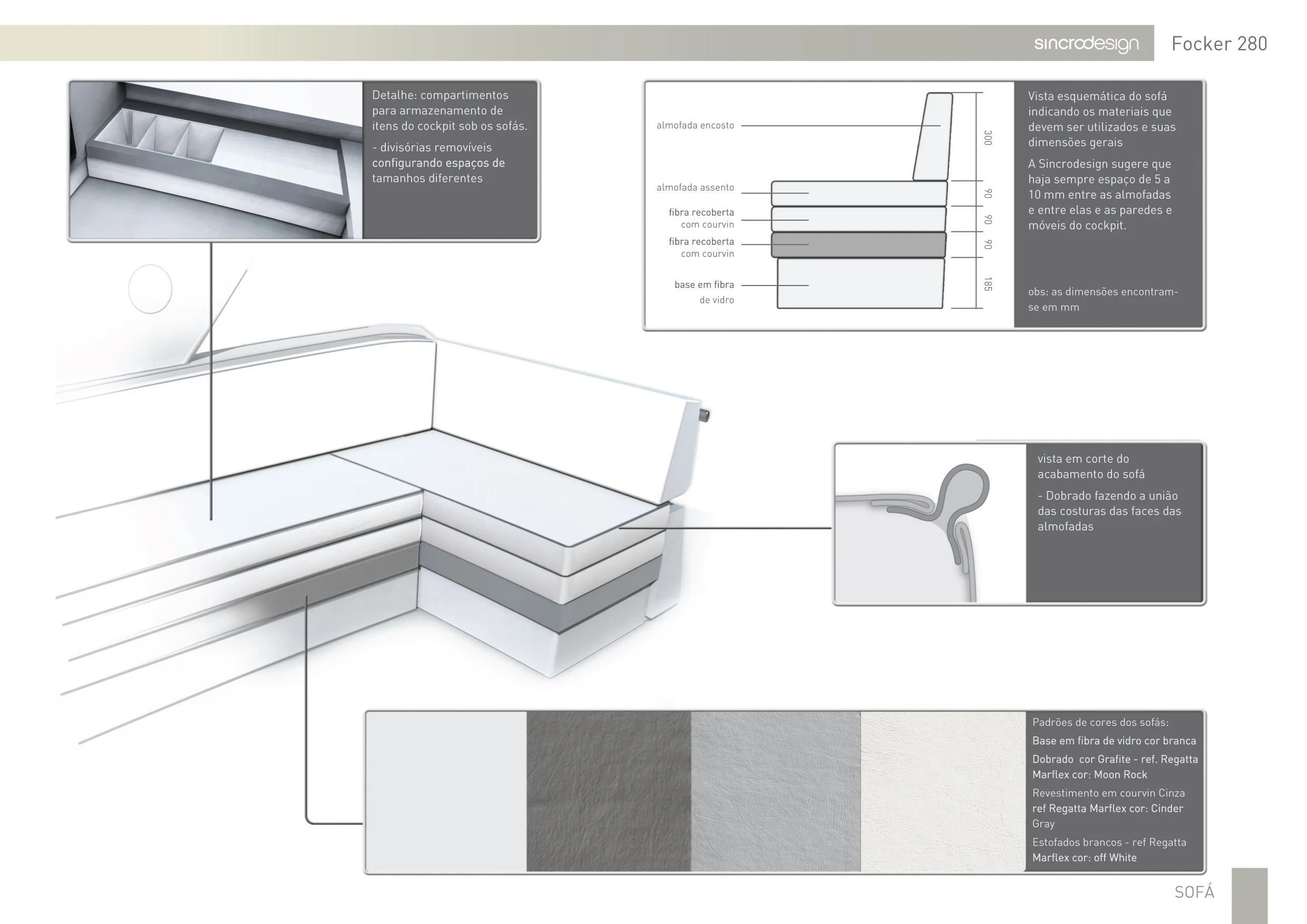 sincrodesign Focker 280

Detalhe: compartimentos para armazenamento de itens do cockpit sob os sofás.

- divisórias removíveis configurando espaços de tamanhos diferentes

almofada encosto

almofada assento

fibra recoberta com courvin

fibra recoberta com courvin

base em fibra de vidro

300

90

90

90

185

Vista esquemática do sofá indicando os materiais que devem ser utilizados e suas dimensões gerais

A Sincrodesign sugere que haja sempre espaço de 5 a 10 mm entre as almofadas e entre elas e as paredes e móveis do cockpit.

obs: as dimensões encontram-se em mm

vista em corte do acabamento do sofá

- Dobrado fazendo a união das costuras das faces das almofadas

Padrões de cores dos sofás:

Base em fibra de vidro cor branca

Dobrado cor Grafite - ref. Regatta Marflex cor: Moon Rock

Revestimento em courvin Cinza ref Regatta Marflex cor: Cinder Gray

Estofados brancos - ref Regatta Marflex cor: off White

SOFÁ