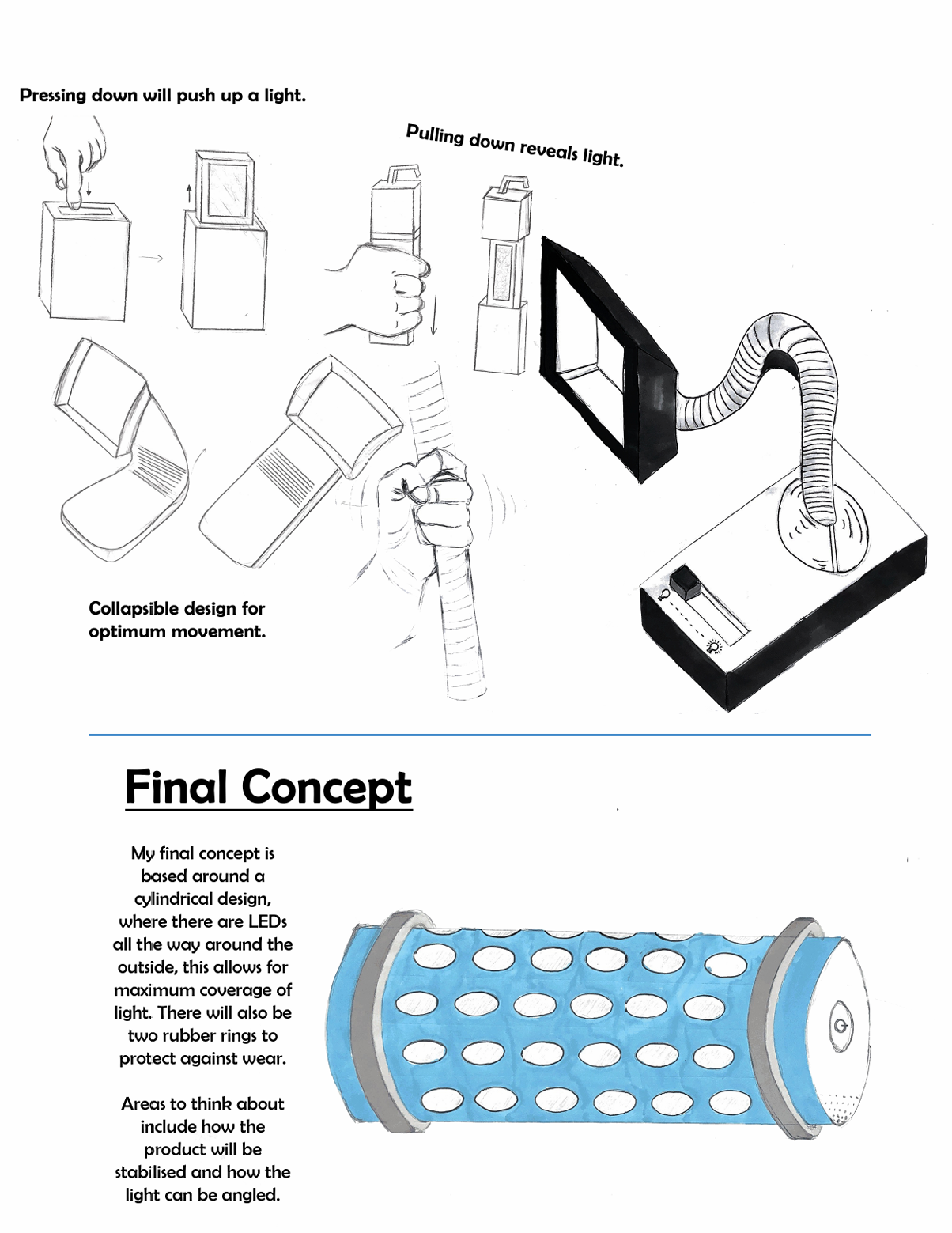 Pressing down will push up a light.

Pulling down reveals light.

Collapsible design for optimum movement.

Final Concept

My final concept is based around a cylindrical design, where there are LEDs all the way around the outside, this allows for maximum coverage of light. There will also be two rubber rings to protect against wear.

Areas to think about include how the product will be stabilised and how the light can be angled.