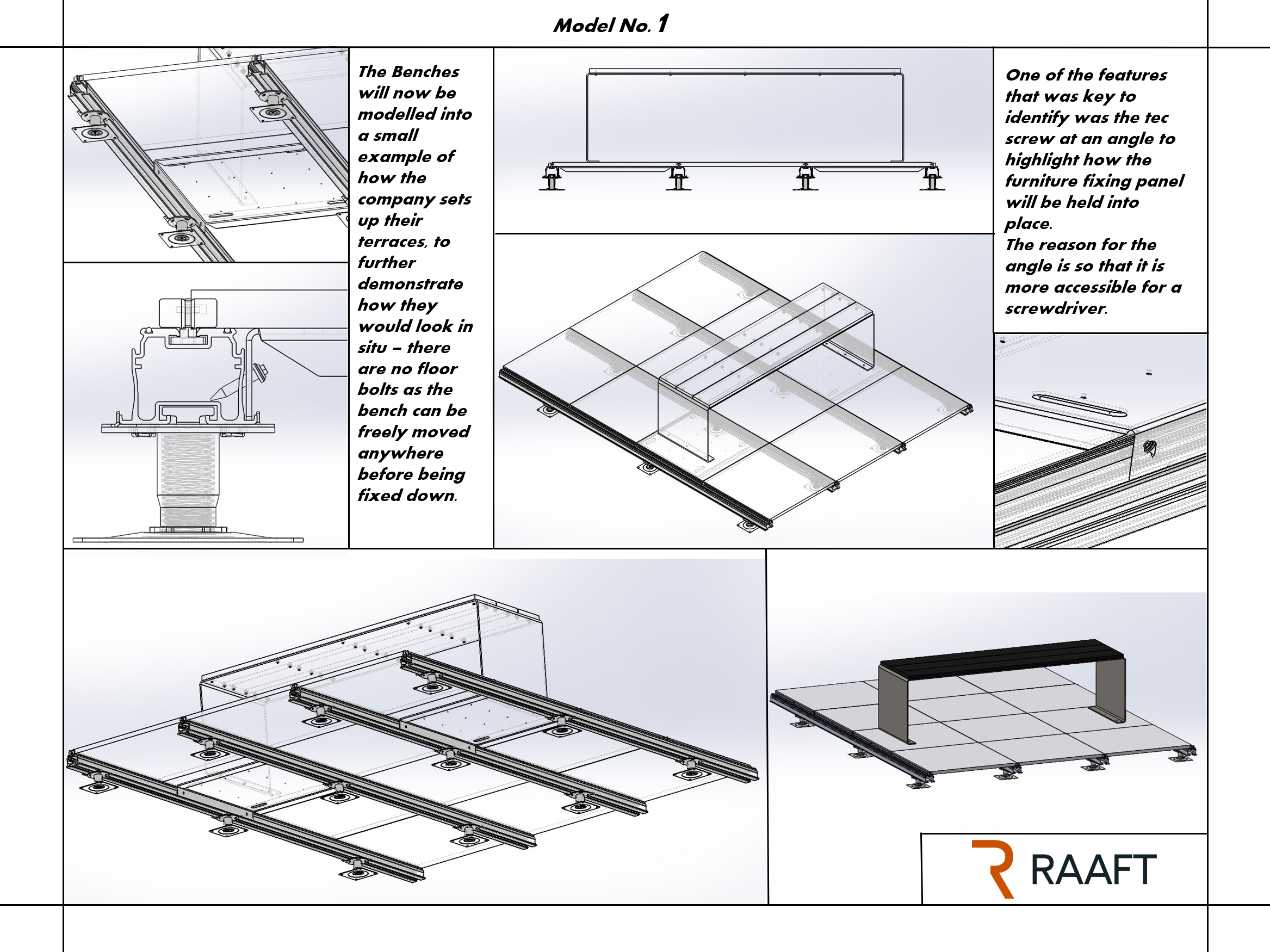 Model No. 1

The Benches will now be modelled into a small example of how the company sets up their terraces, to further demonstrate how they would look in situ – there are no floor bolts as the bench can be freely moved anywhere before being fixed down.

One of the features that was key to identify was the tec screw at an angle to highlight how the furniture fixing panel will be held into place.
The reason for the angle is so that it is more accessible for a screwdriver.

RAAFT