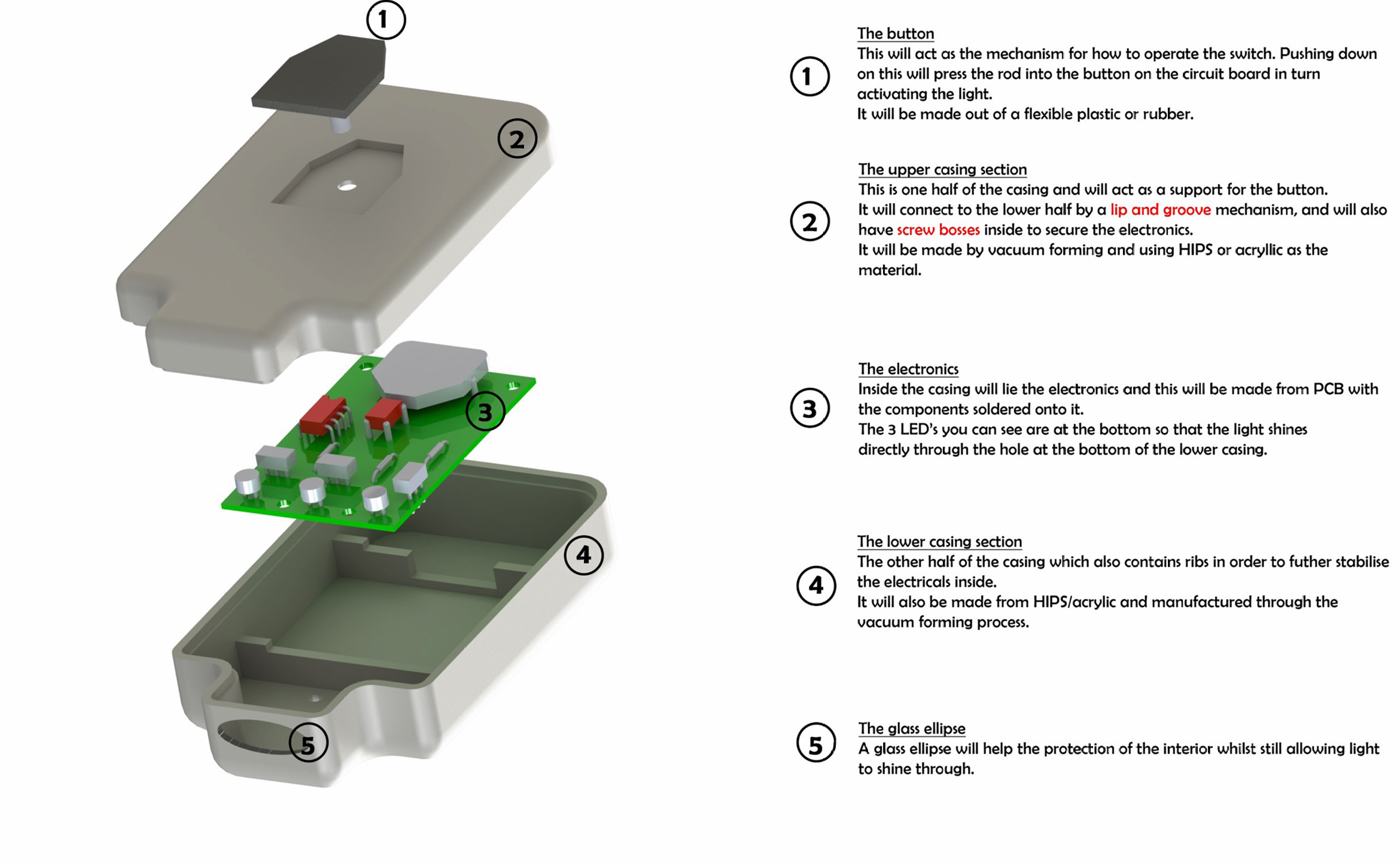 1
2
3
4
5

1
The button
This will act as the mechanism for how to operate the switch. Pushing down on this will press the rod into the button on the circuit board in turn activating the light.
It will be made out of a flexible plastic or rubber.

2
The upper casing section
This is one half of the casing and will act as a support for the button.
It will connect to the lower half by a lip and groove mechanism, and will also have screw bosses inside to secure the electronics.
It will be made by vacuum forming and using HIPS or acryllic as the material.

3
The electronics
Inside the casing will lie the electronics and this will be made from PCB with the components soldered onto it.
The 3 LED's you can see are at the bottom so that the light shines directly through the hole at the bottom of the lower casing.

4
The lower casing section
The other half of the casing which also contains ribs in order to futher stabilise the electricals inside.
It will also be made from HIPS/acrylic and manufactured through the vacuum forming process.

5
The glass ellipse
A glass ellipse will help the protection of the interior whilst still allowing light to shine through.