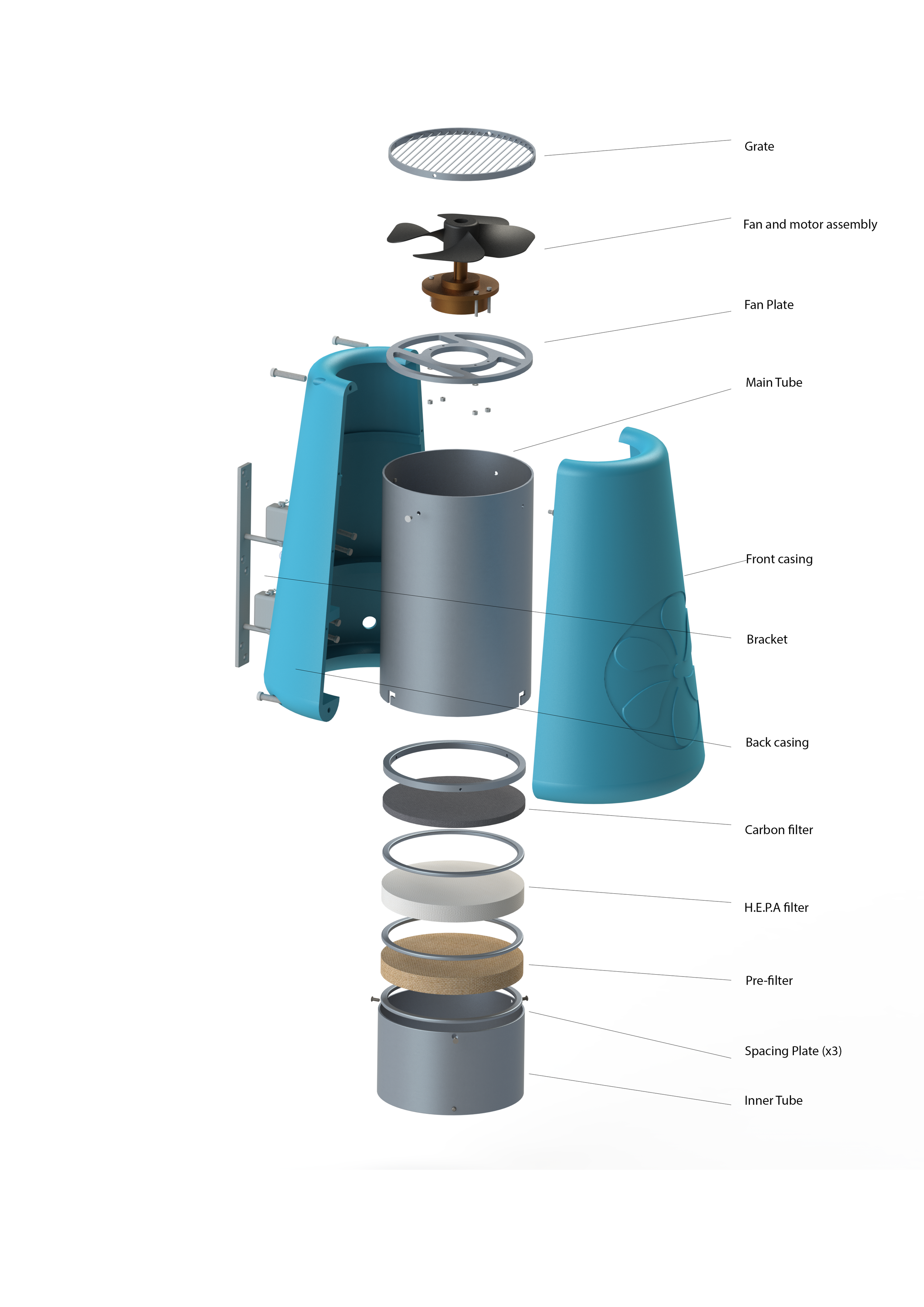 Grate

Fan and motor assembly

Fan Plate

Main Tube

Front casing

Bracket

Back casing

Carbon filter

H.E.P.A filter

Pre-filter

Spacing Plate (x3)

Inner Tube