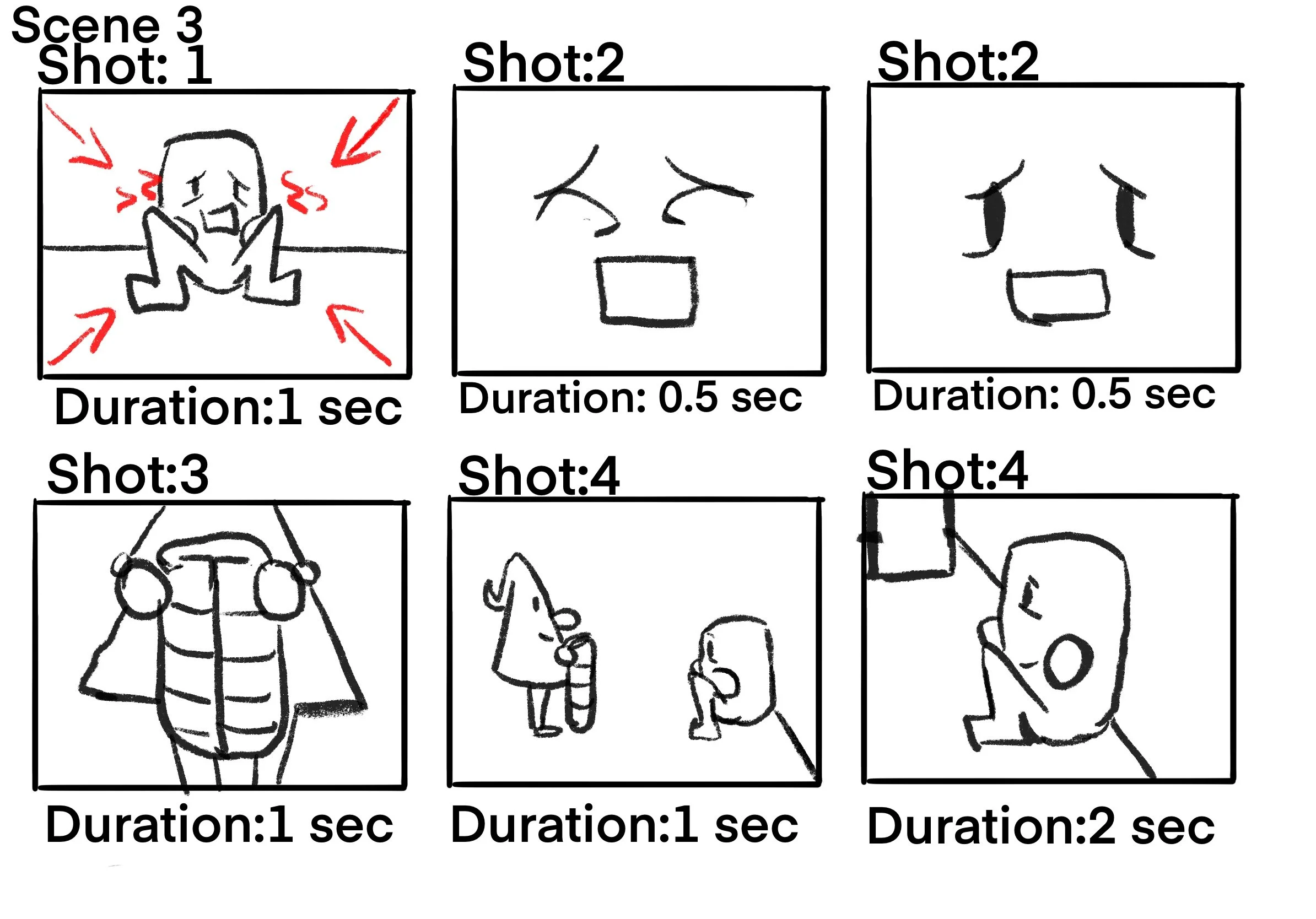 Scene 3
Shot: 1

Duration:1 sec

Shot:2

Duration: 0.5 sec

Shot:2

Duration: 0.5 sec

Shot:3

Duration:1 sec

Shot:4

Duration:1 sec

Shot:4

Duration:2 sec