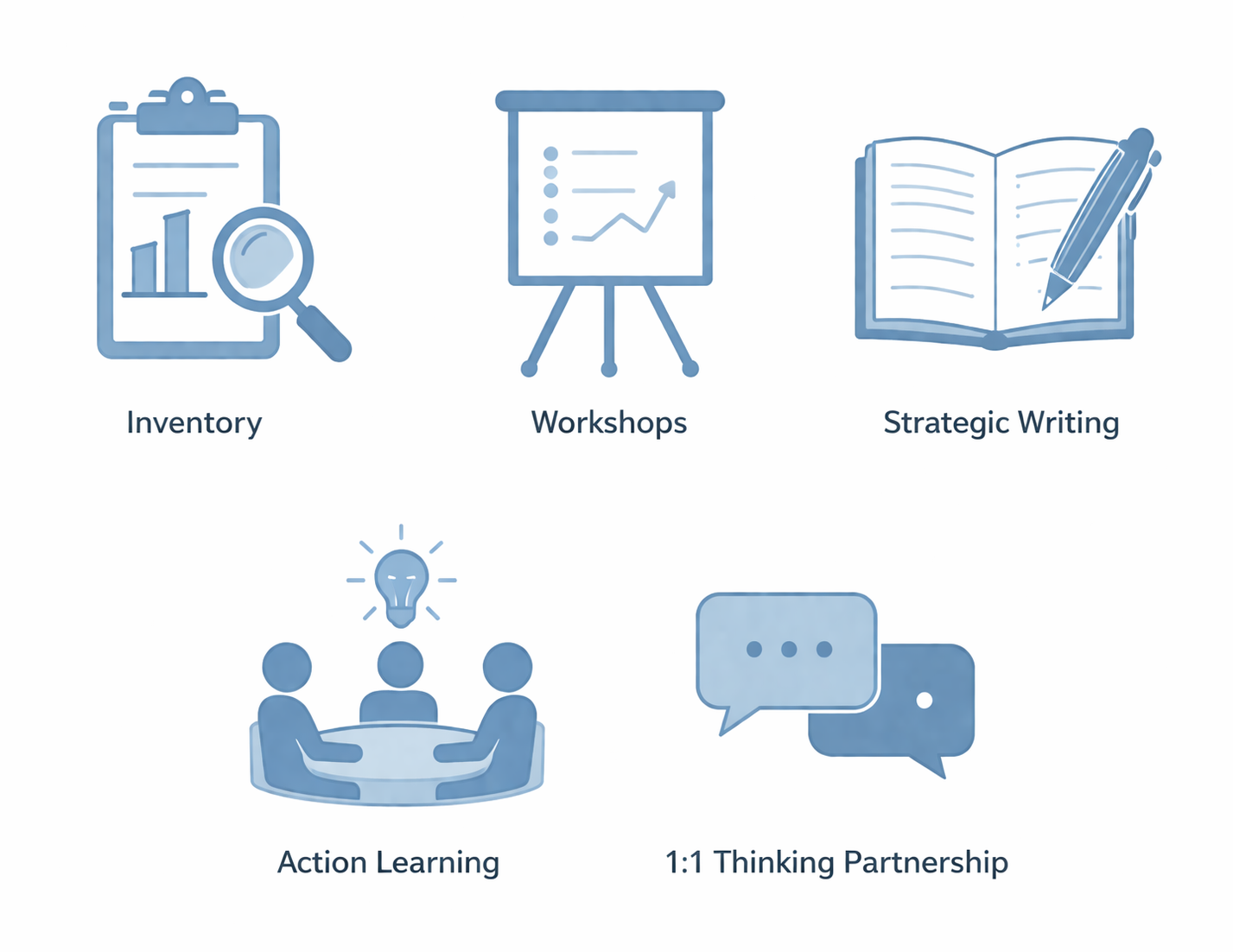 Inventory

Workshops

Strategic Writing

Action Learning

1:1 Thinking Partnership