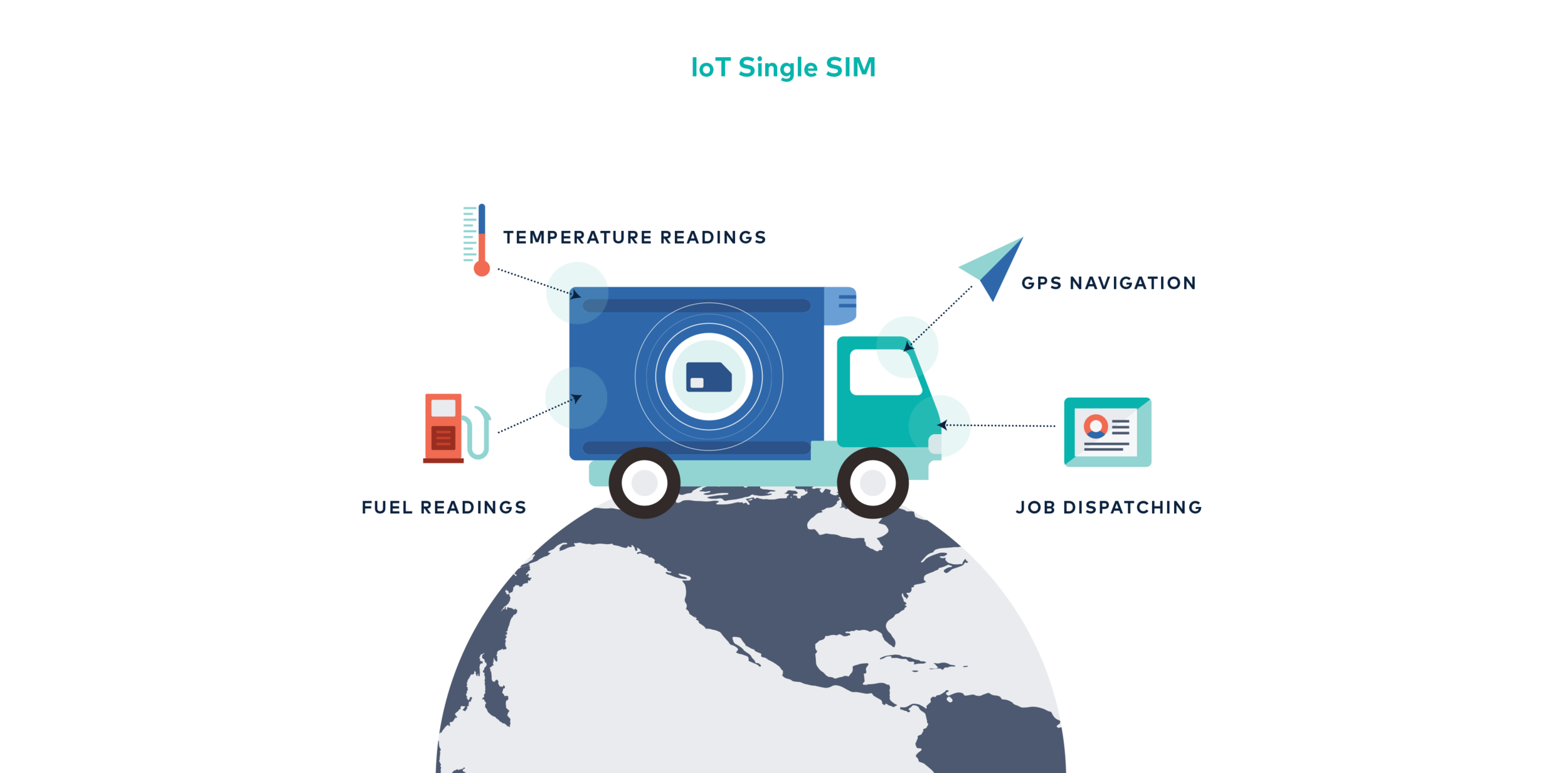 IoT Single SIM

TEMPERATURE READINGS

GPS NAVIGATION

FUEL READINGS

JOB DISPATCHING