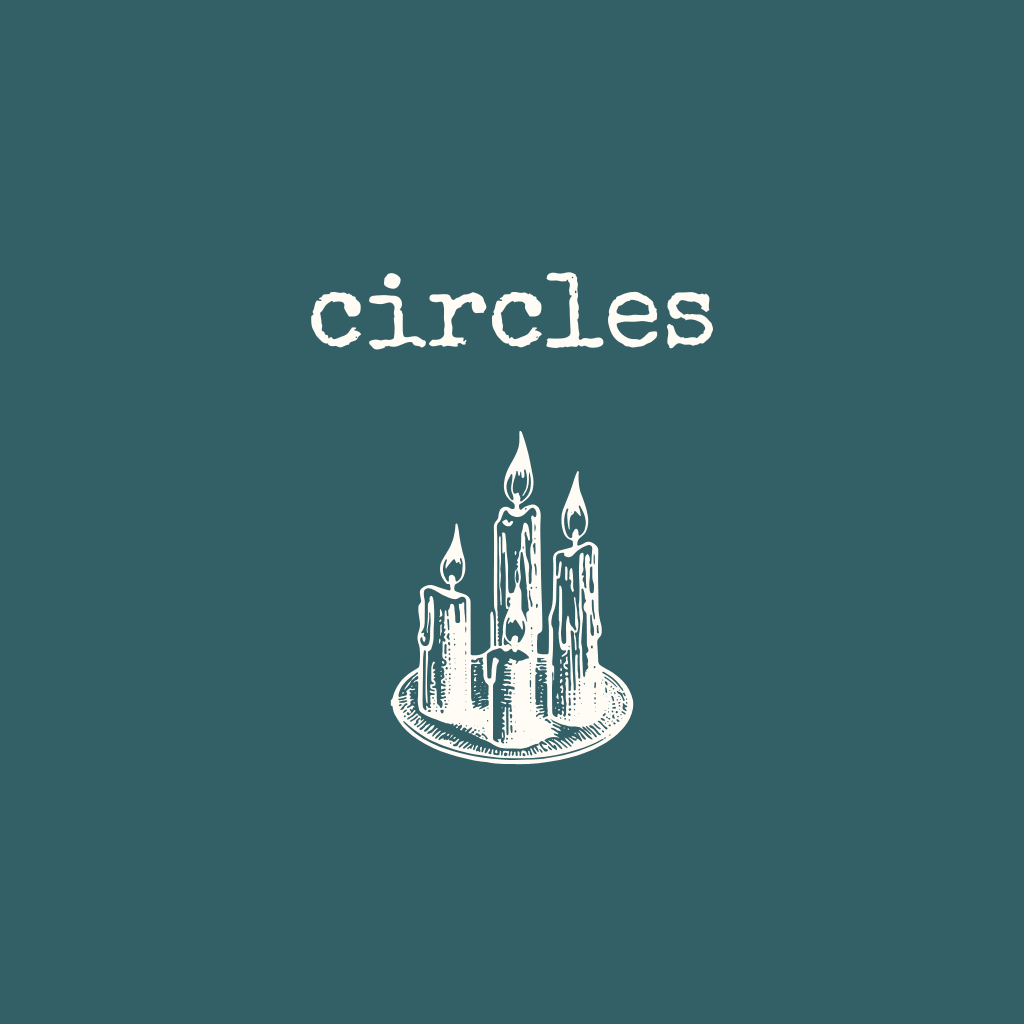 circles