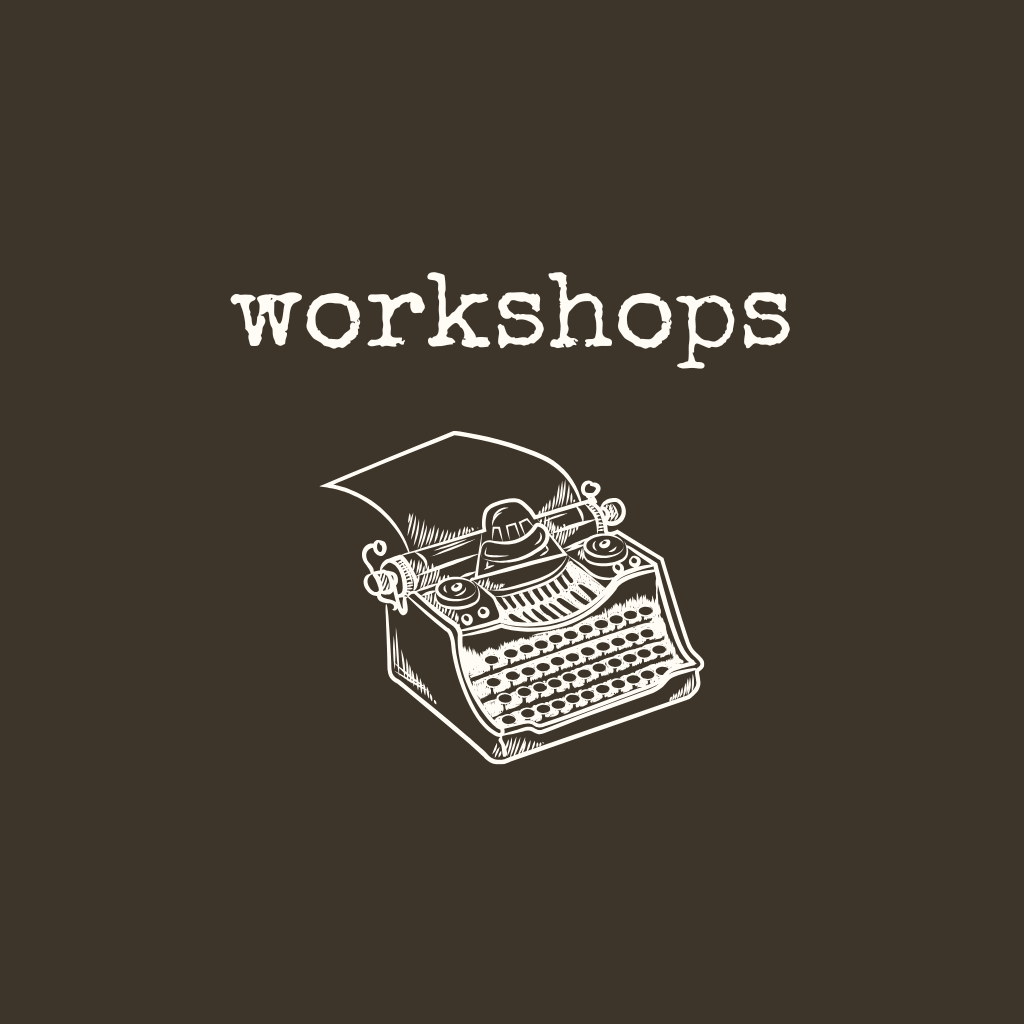 workshops