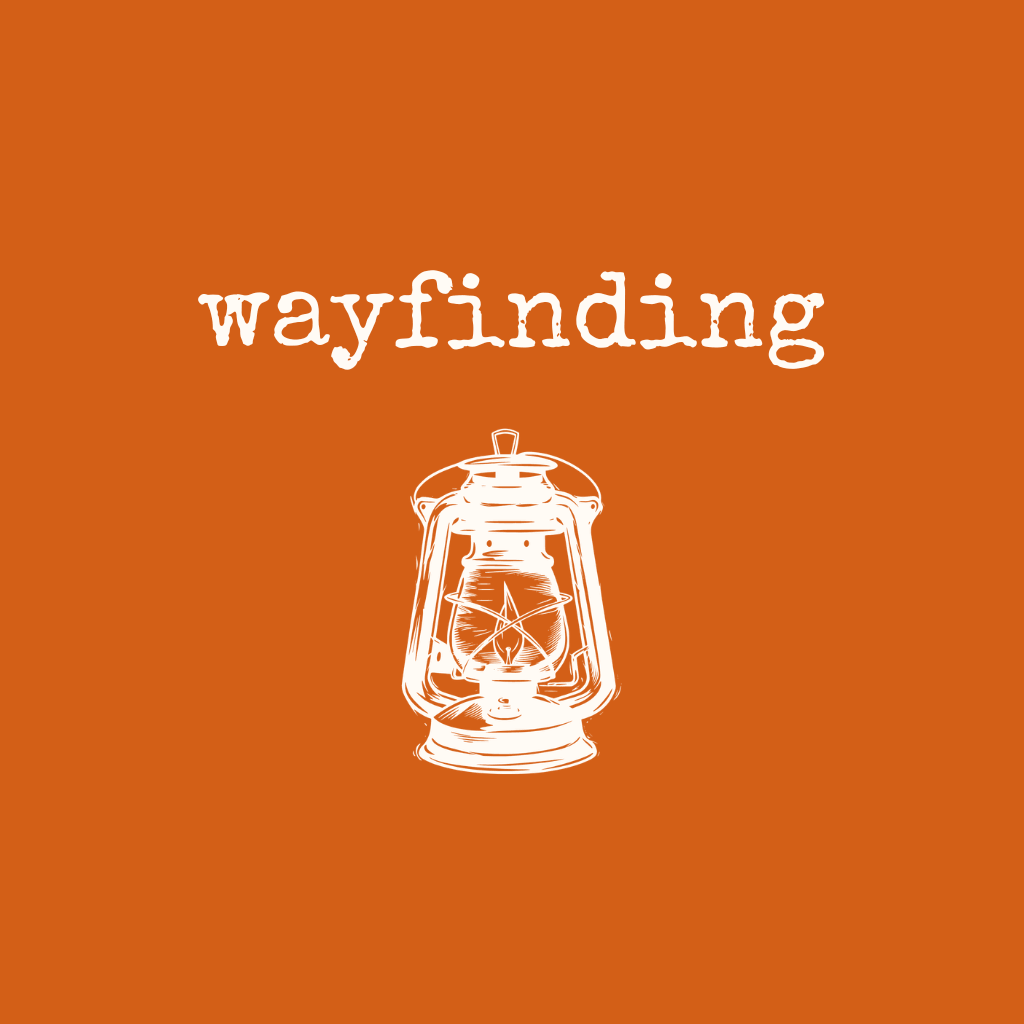 wayfinding