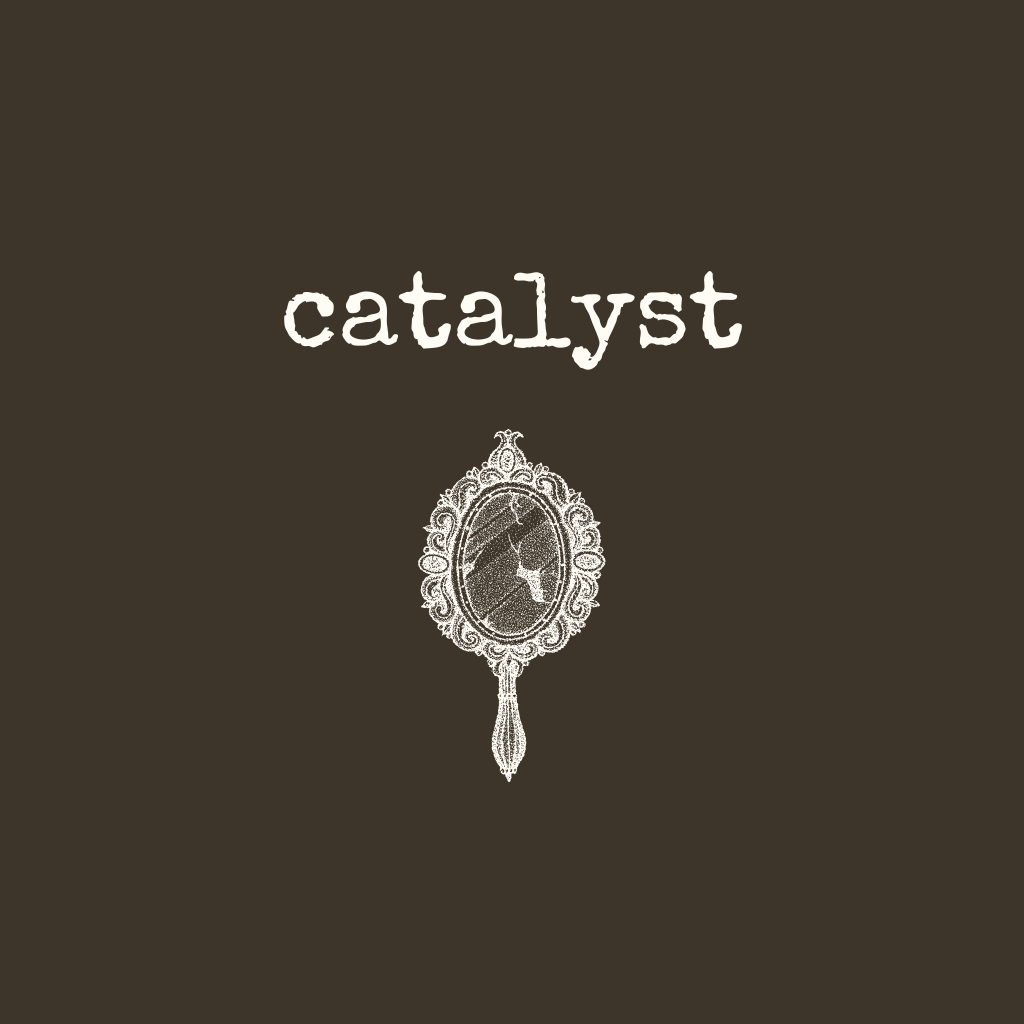 catalyst