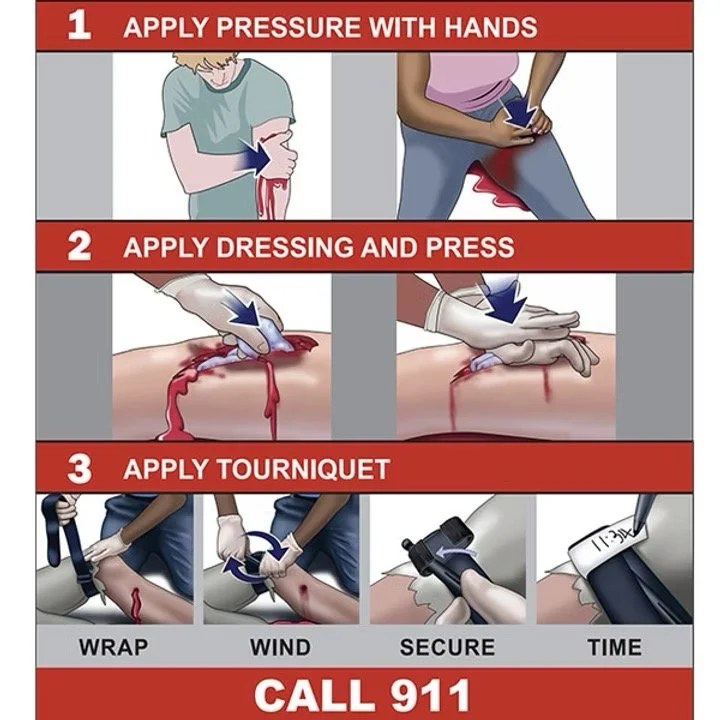 1 APPLY PRESSURE WITH HANDS

2 APPLY DRESSING AND PRESS

3 APPLY TOURNIQUET

11:34

WRAP WIND SECURE TIME

CALL 911