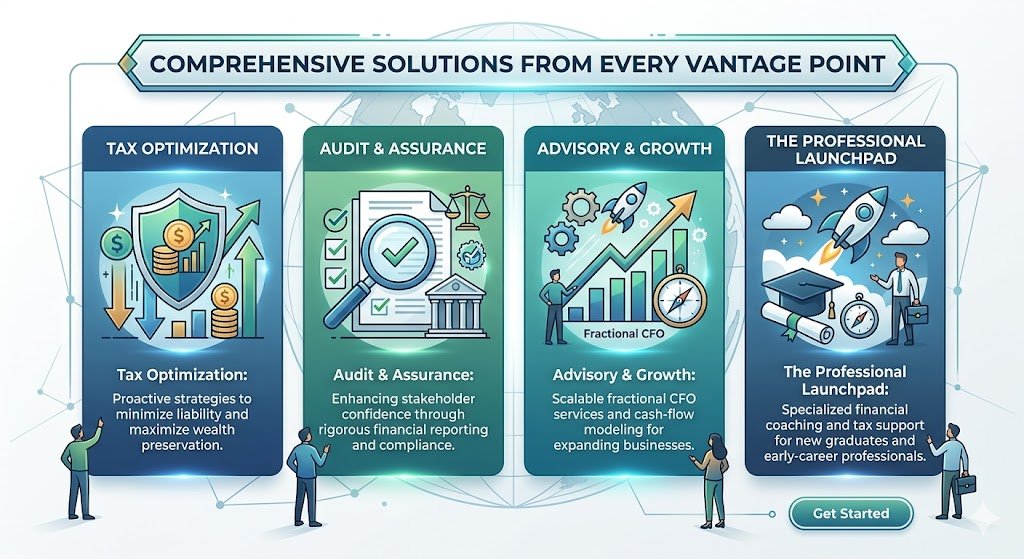 COMPREHENSIVE SOLUTIONS FROM EVERY VANTAGE POINT

TAX OPTIMIZATION

Tax Optimization:

Proactive strategies to minimize liability and maximize wealth preservation.

AUDIT & ASSURANCE

Audit & Assurance:

Enhancing stakeholder confidence through rigorous financial reporting and compliance.

ADVISORY & GROWTH

Fractional CFO

Advisory & Growth:

Scalable fractional CFO services and cash-flow modeling for expanding businesses.

THE PROFESSIONAL LAUNCHPAD

The Professional Launchpad:

Specialized financial coaching and tax support for new graduates and early-career professionals.

Get Started