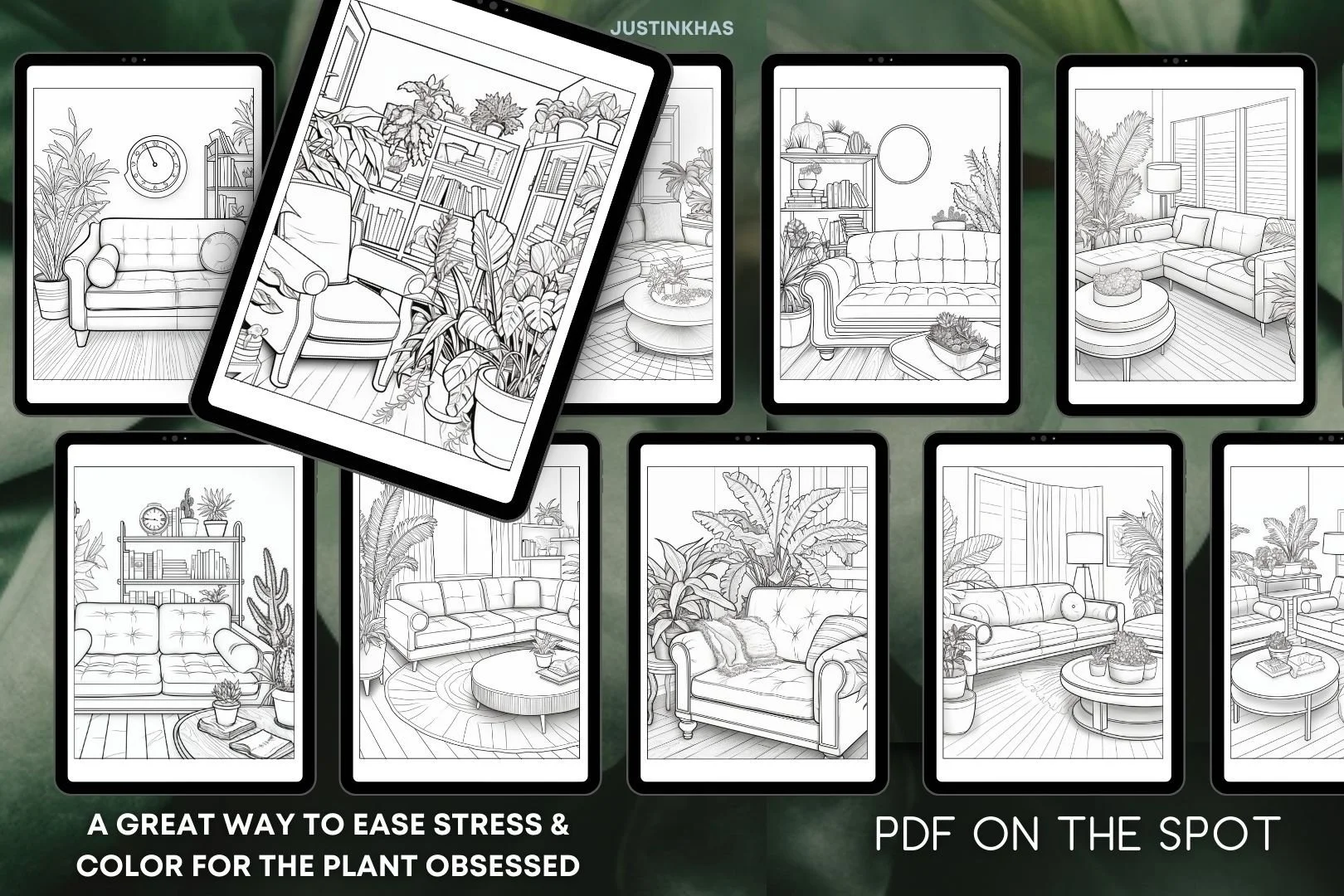 JUSTINKHAS

A GREAT WAY TO EASE STRESS & COLOR FOR THE PLANT OBSESSED

PDF ON THE SPOT