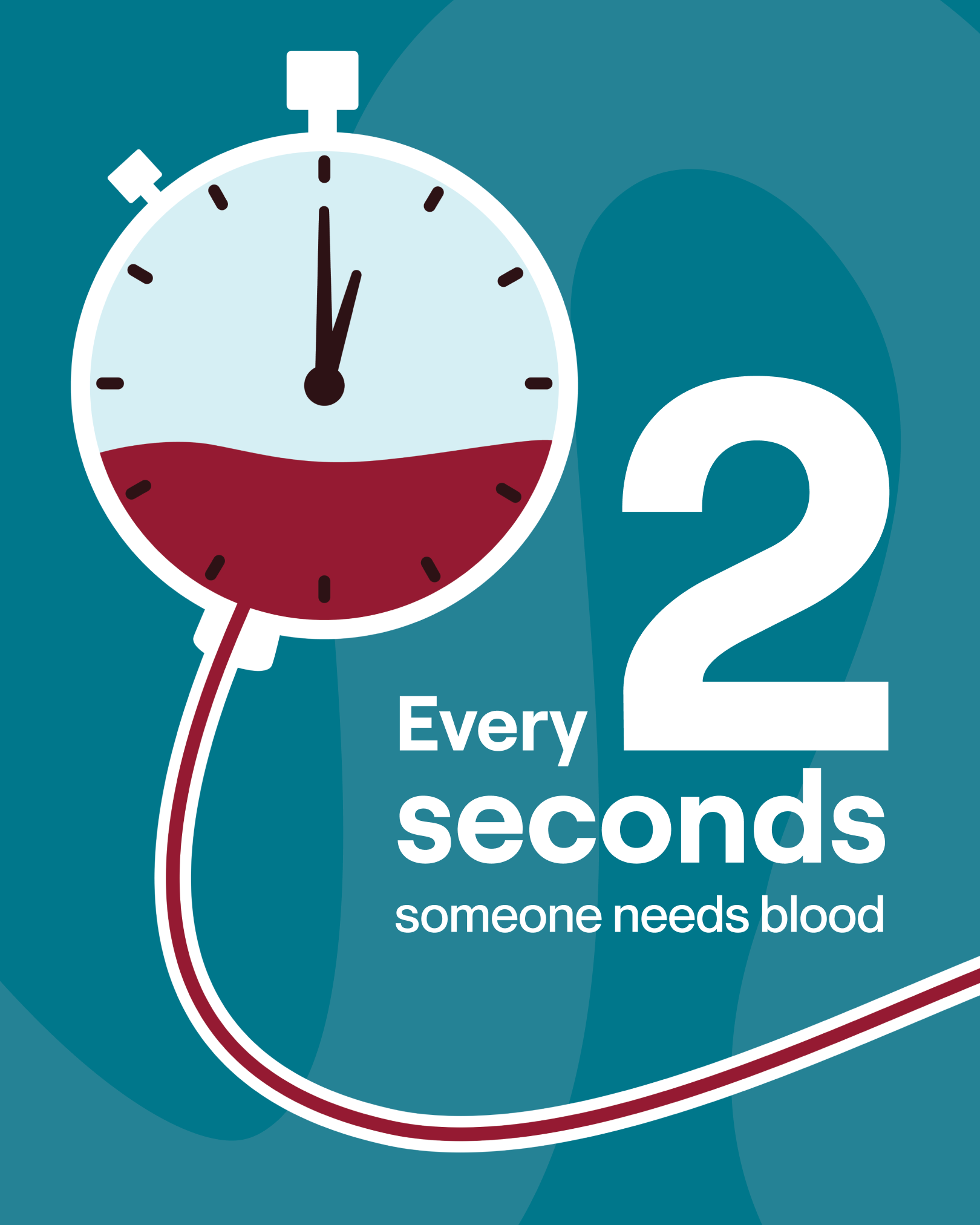 Every 2
seconds
someone needs blood