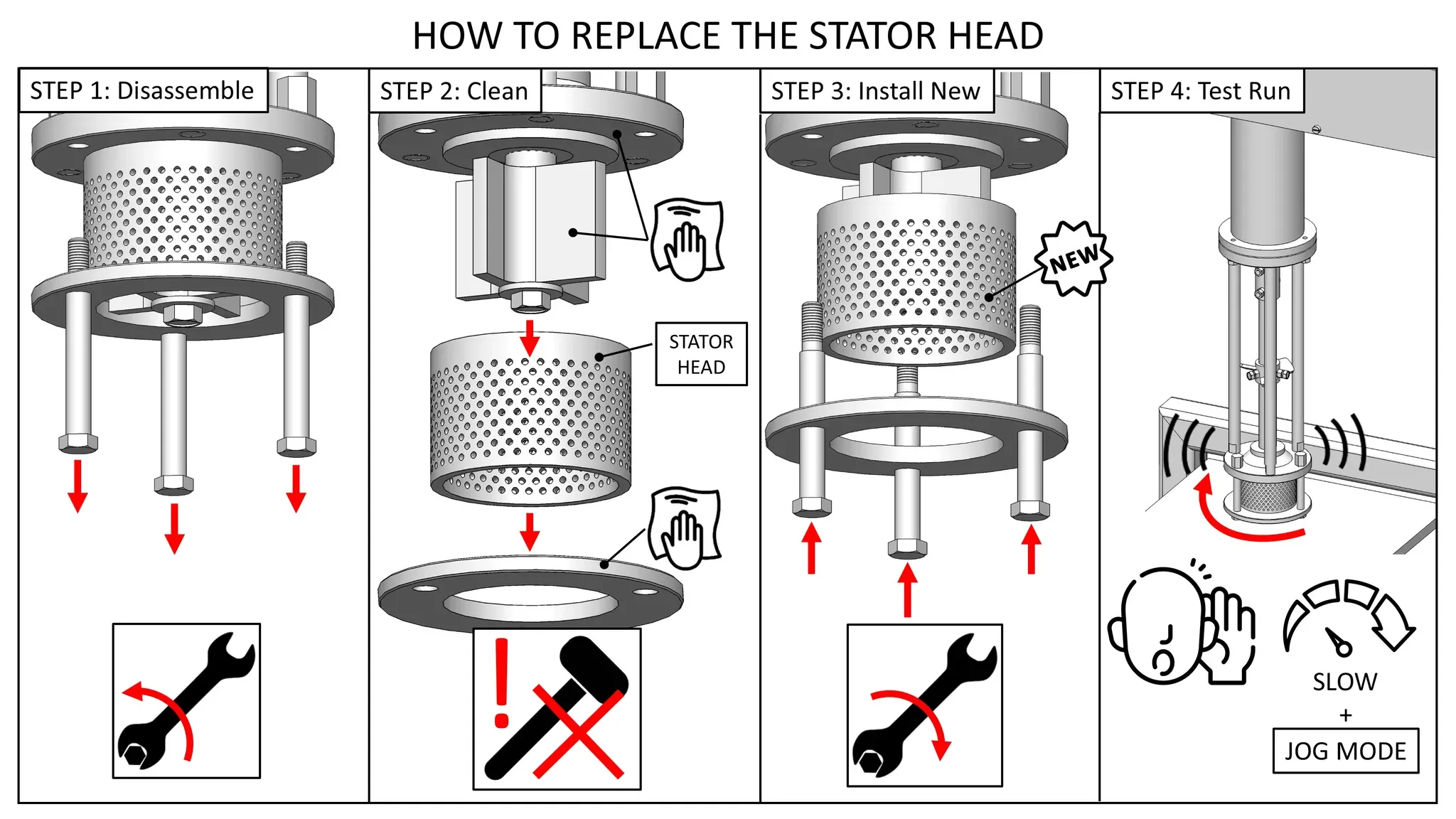 HOW TO REPLACE THE STATOR HEAD

STEP 1: Disassemble

STEP 2: Clean

STATOR HEAD

!

STEP 3: Install New

NEW

STEP 4: Test Run

SLOW
+
JOG MODE