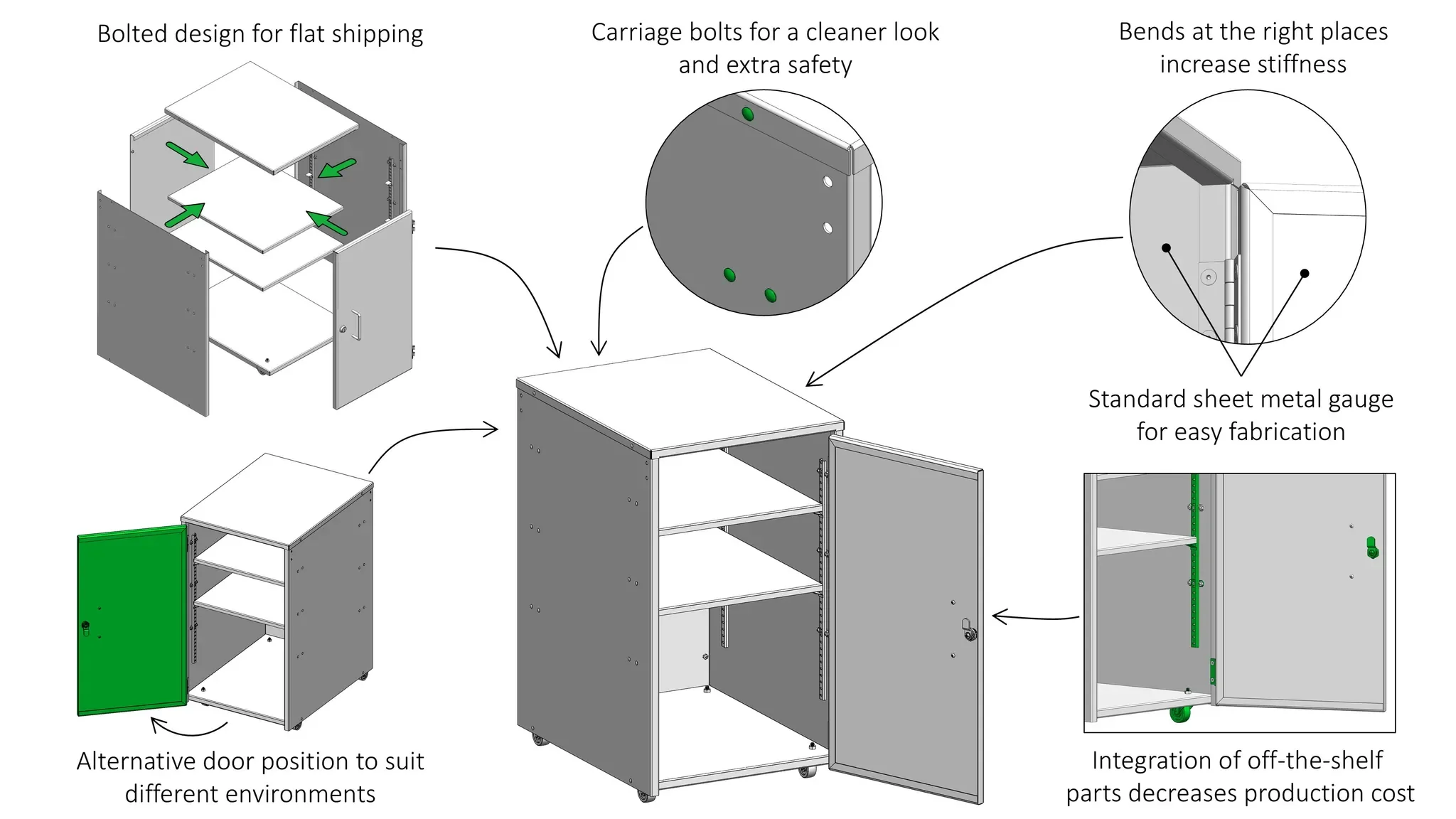 Bolted design for flat shipping

Carriage bolts for a cleaner look and extra safety

Bends at the right places increase stiffness

Standard sheet metal gauge for easy fabrication

Alternative door position to suit different environments

Integration of off-the-shelf parts decreases production cost