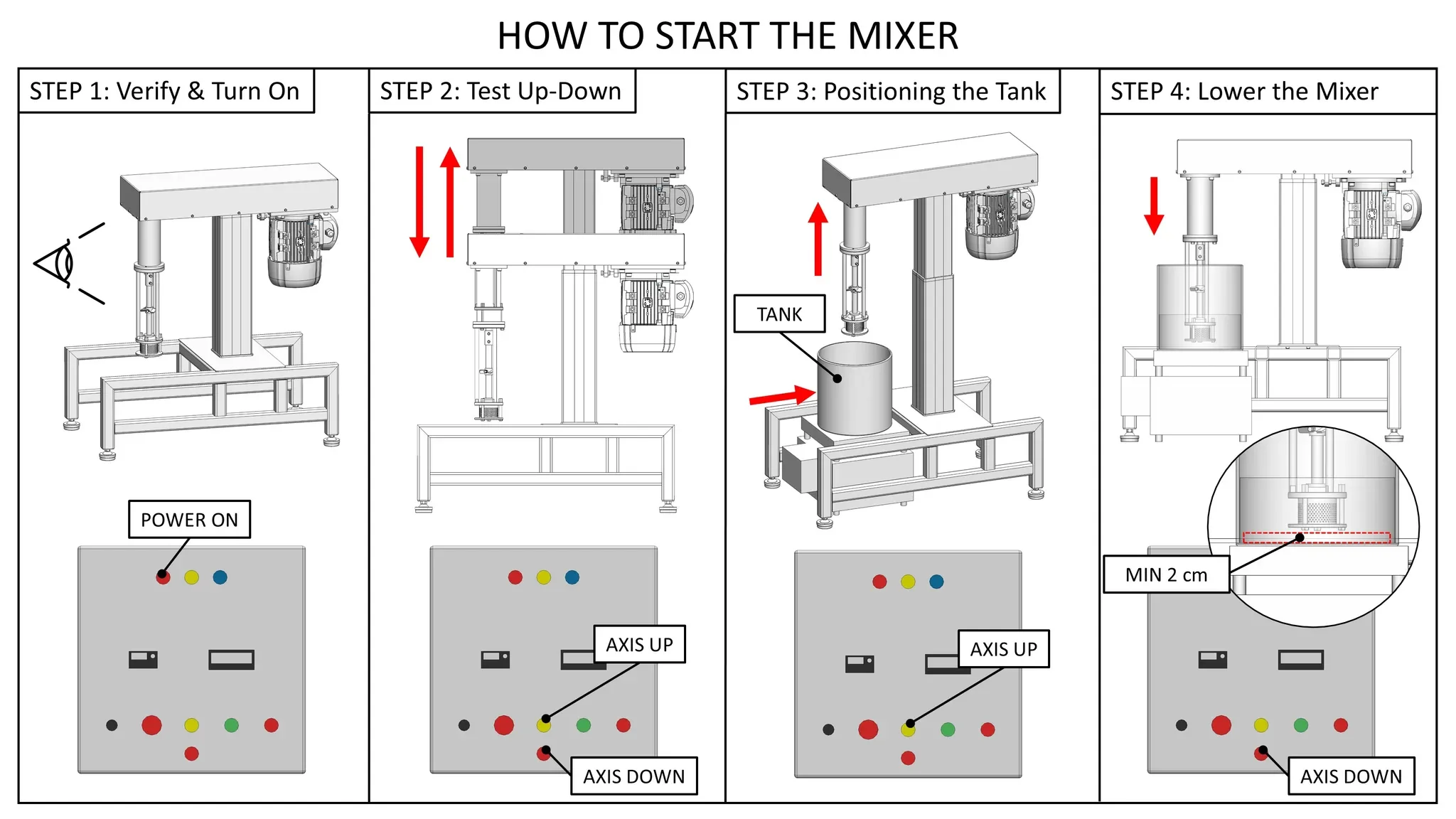 HOW TO START THE MIXER

STEP 1: Verify & Turn On

POWER ON

STEP 2: Test Up-Down

AXIS UP

AXIS DOWN

STEP 3: Positioning the Tank

TANK

AXIS UP

STEP 4: Lower the Mixer

MIN 2 cm

AXIS DOWN