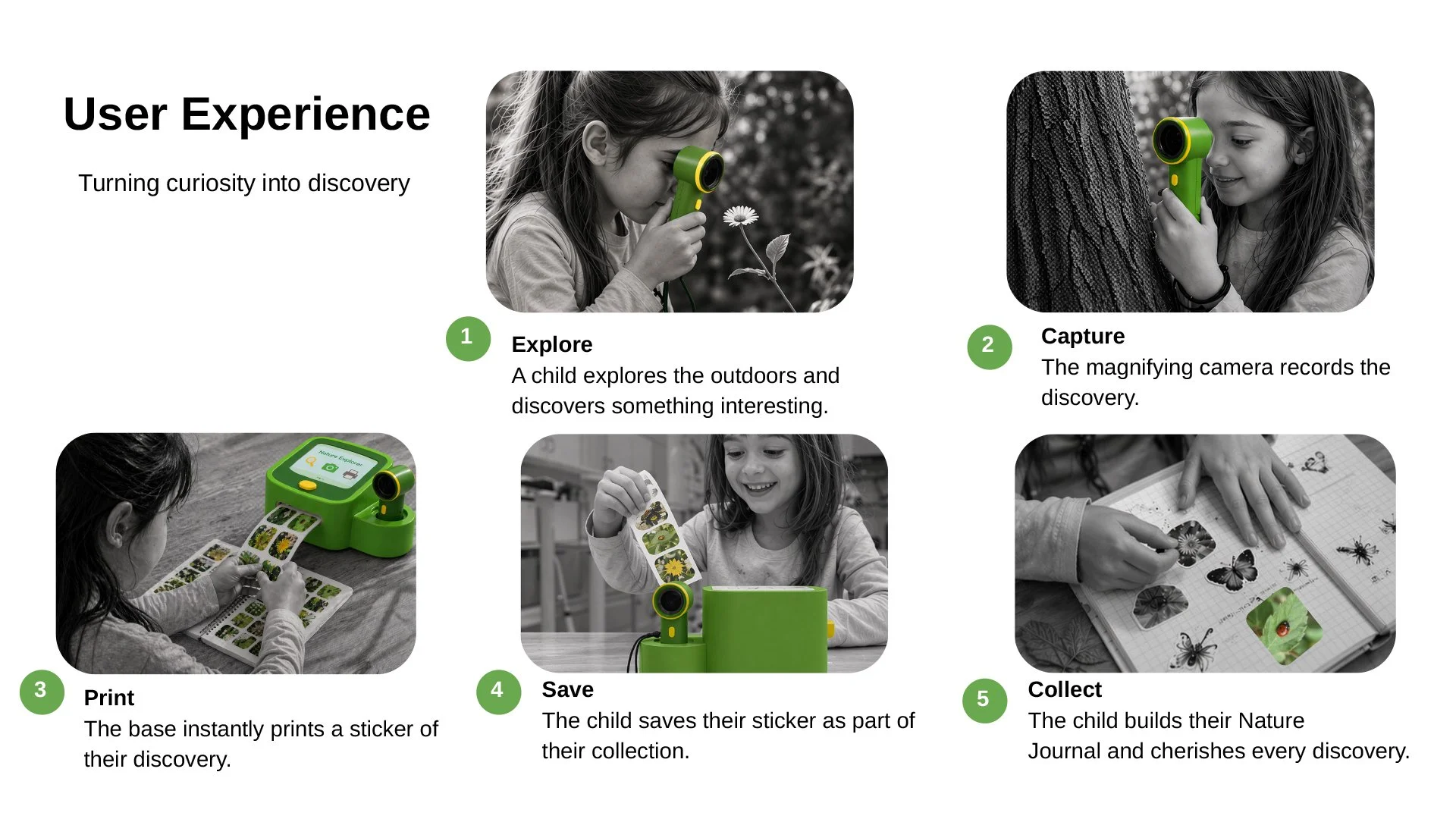 User Experience

Turning curiosity into discovery

1
Explore
A child explores the outdoors and discovers something interesting.

2
Capture
The magnifying camera records the discovery.

Nature Explorer

3
Print
The base instantly prints a sticker of their discovery.

4
Save
The child saves their sticker as part of their collection.

5
Collect
The child builds their Nature Journal and cherishes every discovery.