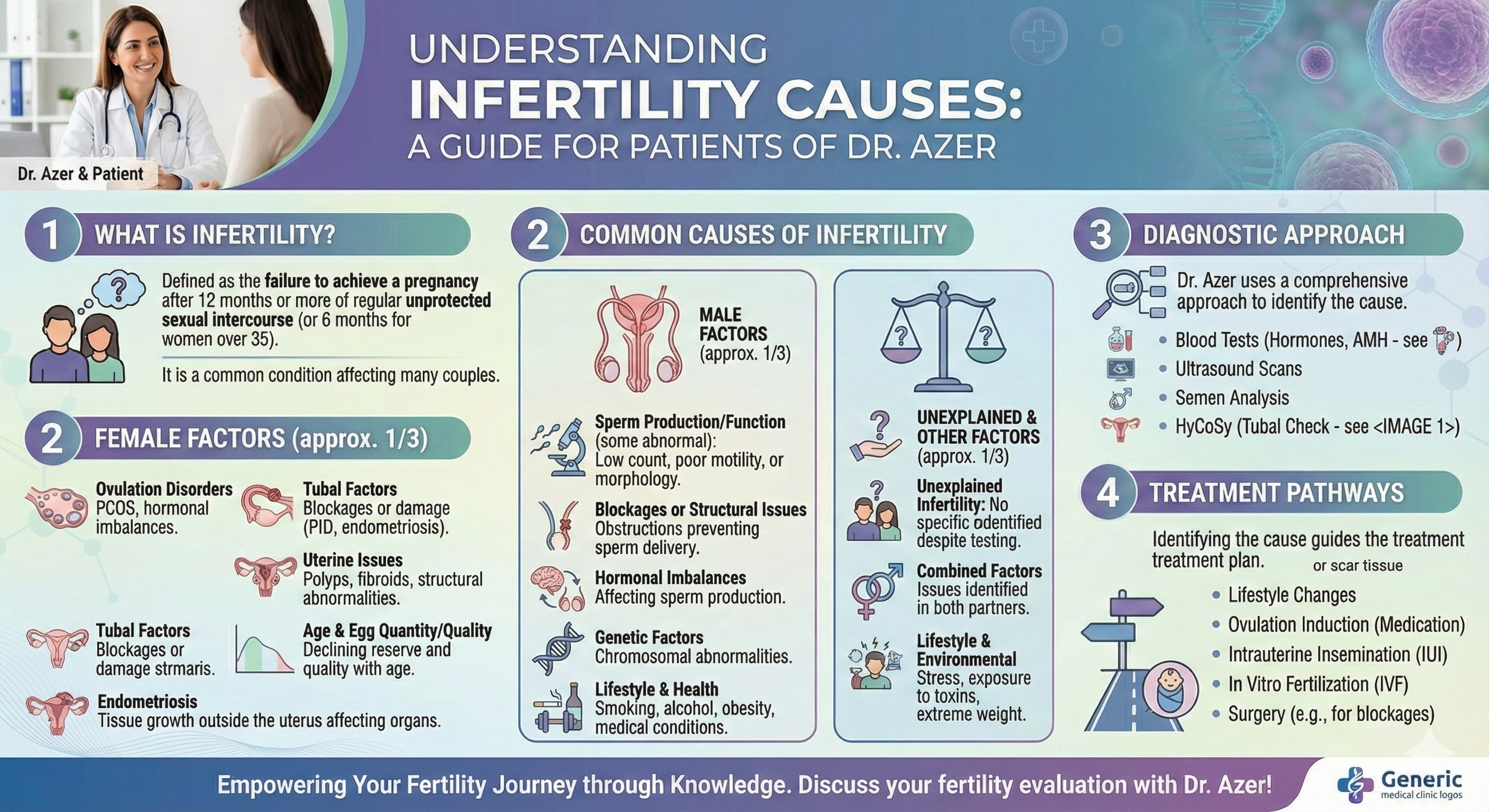 Dr. Azer & Patient

UNDERSTANDING
INFERTILITY CAUSES:
A GUIDE FOR PATIENTS OF DR. AZER

1 WHAT IS INFERTILITY?

Defined as the failure to achieve a pregnancy after 12 months or more of regular unprotected sexual intercourse (or 6 months for women over 35).

It is a common condition affecting many couples.

2 FEMALE FACTORS (approx. 1/3)

Ovulation Disorders
PCOS, hormonal imbalances.

Tubal Factors
Blockages or damage (PID, endometriosis).

Uterine Issues
Polyps, fibroids, structural abnormalities.

Tubal Factors
Blockages or damage strmaris.

Age & Egg Quantity/Quality
Declining reserve and quality with age.

Endometriosis
Tissue growth outside the uterus affecting organs.

2 COMMON CAUSES OF INFERTILITY

MALE FACTORS
(approx. 1/3)

Sperm Production/Function
(some abnormal): Low count, poor motility, or morphology.

Blockages or Structural Issues
Obstructions preventing sperm delivery.

Hormonal Imbalances
Affecting sperm production.

Genetic Factors
Chromosomal abnormalities.

Lifestyle & Health
Smoking, alcohol, obesity, medical conditions.

UNEXPLAINED & OTHER FACTORS
(approx. 1/3)

Unexplained Infertility: No specific odentified despite testing.

Combined Factors
Issues identified in both partners.

Lifestyle & Environmental
Stress, exposure to toxins, extreme weight.

3 DIAGNOSTIC APPROACH

Dr. Azer uses a comprehensive approach to identify the cause.

• Blood Tests (Hormones, AMH - see )
• Ultrasound Scans
• Semen Analysis
• HyCoSy (Tubal Check - see <IMAGE 1>)

4 TREATMENT PATHWAYS

Identifying the cause guides the treatment treatment plan.
or scar tissue

• Lifestyle Changes
• Ovulation Induction (Medication)
• Intrauterine Insemination (IUI)
• In Vitro Fertilization (IVF)
• Surgery (e.g., for blockages)

Empowering Your Fertility Journey through Knowledge. Discuss your fertility evaluation with Dr. Azer!

Generic
medical clinic logos