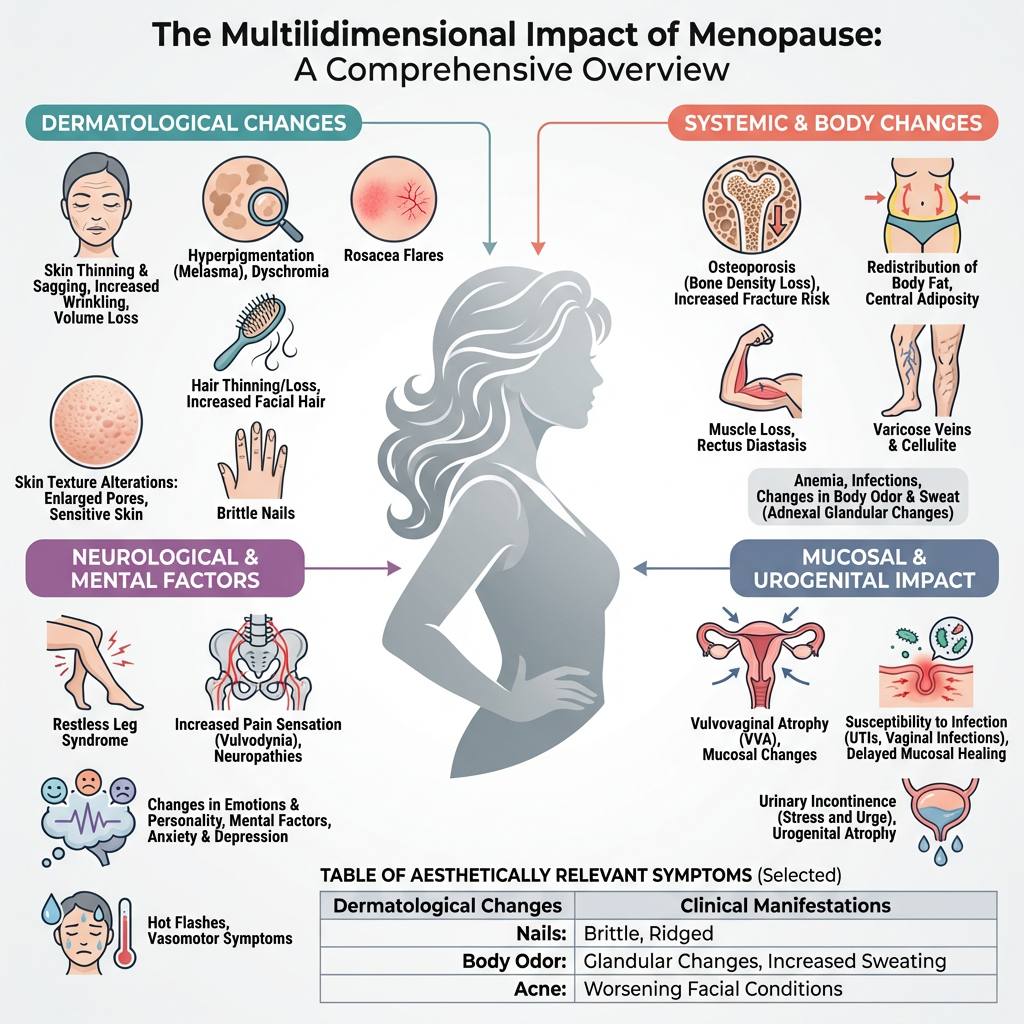 The Multilidimensional Impact of Menopause: A Comprehensive Overview

DERMATOLOGICAL CHANGES

Skin Thinning & Sagging, Increased Wrinkling, Volume Loss

Hyperpigmentation (Melasma), Dyschromia

Rosacea Flares

Hair Thinning/Loss, Increased Facial Hair

Skin Texture Alterations: Enlarged Pores, Sensitive Skin

Brittle Nails

SYSTEMIC & BODY CHANGES

Osteoporosis (Bone Density Loss), Increased Fracture Risk

Redistribution of Body Fat, Central Adiposity

Muscle Loss, Rectus Diastasis

Varicose Veins & Cellulite

Anemia, Infections, Changes in Body Odor & Sweat (Adnexal Glandular Changes)

NEUROLOGICAL & MENTAL FACTORS

Restless Leg Syndrome

Increased Pain Sensation (Vulvodynia), Neuropathies

Changes in Emotions & Personality, Mental Factors, Anxiety & Depression

Hot Flashes, Vasomotor Symptoms

MUCOSAL & UROGENITAL IMPACT

Vulvovaginal Atrophy (VVA), Mucosal Changes

Susceptibility to Infection (UTIs, Vaginal Infections), Delayed Mucosal Healing

Urinary Incontinence (Stress and Urge), Urogenital Atrophy

TABLE OF AESTHETICALLY RELEVANT SYMPTOMS (Selected)

| Dermatological Changes | Clinical Manifestations |
|---|---|
| Nails: | Brittle, Ridged |
| Body Odor: | Glandular Changes, Increased Sweating |
| Acne: | Worsening Facial Conditions |