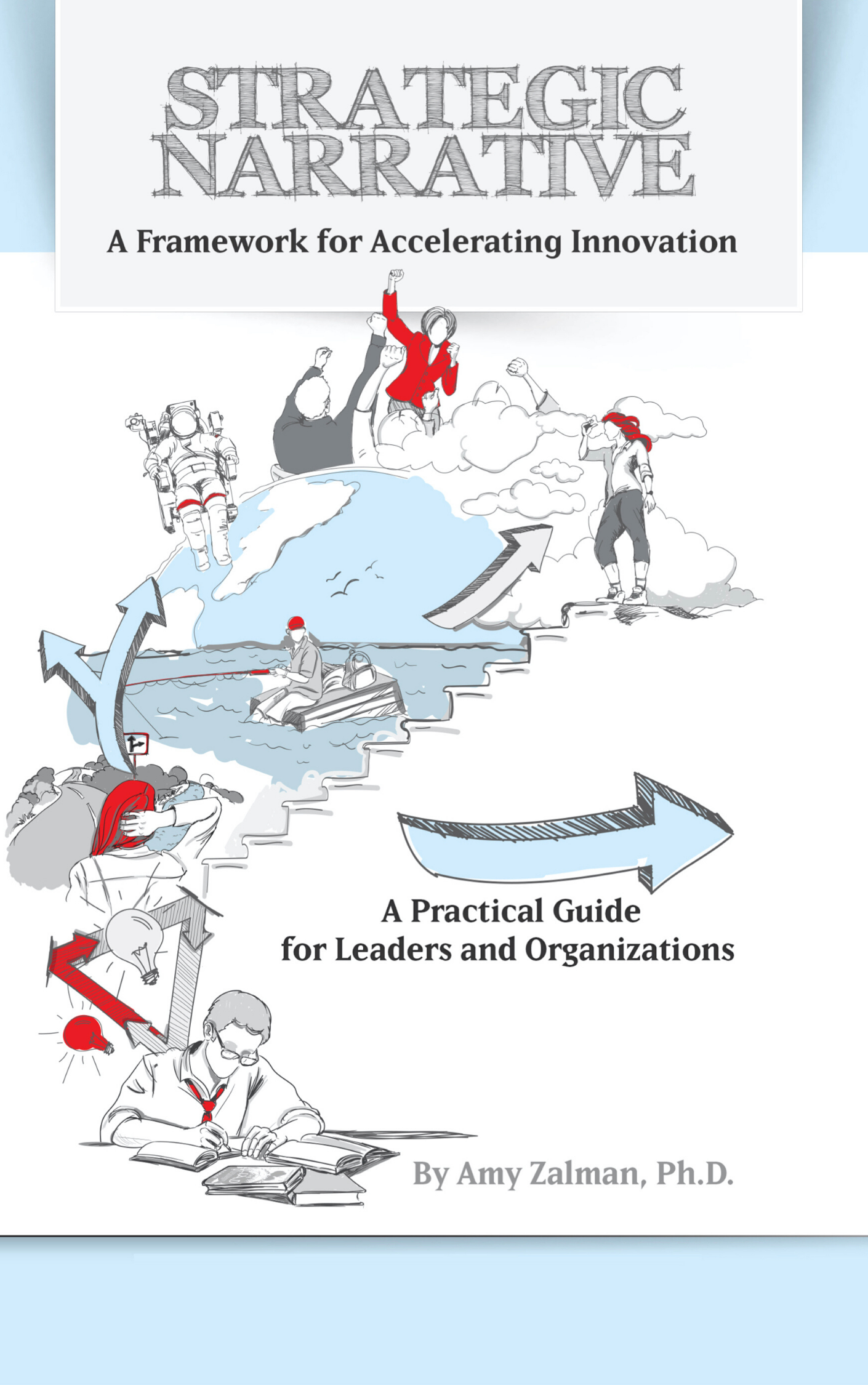 STRATEGIC NARRATIVE

A Framework for Accelerating Innovation

A Practical Guide for Leaders and Organizations

By Amy Zalman, Ph.D.