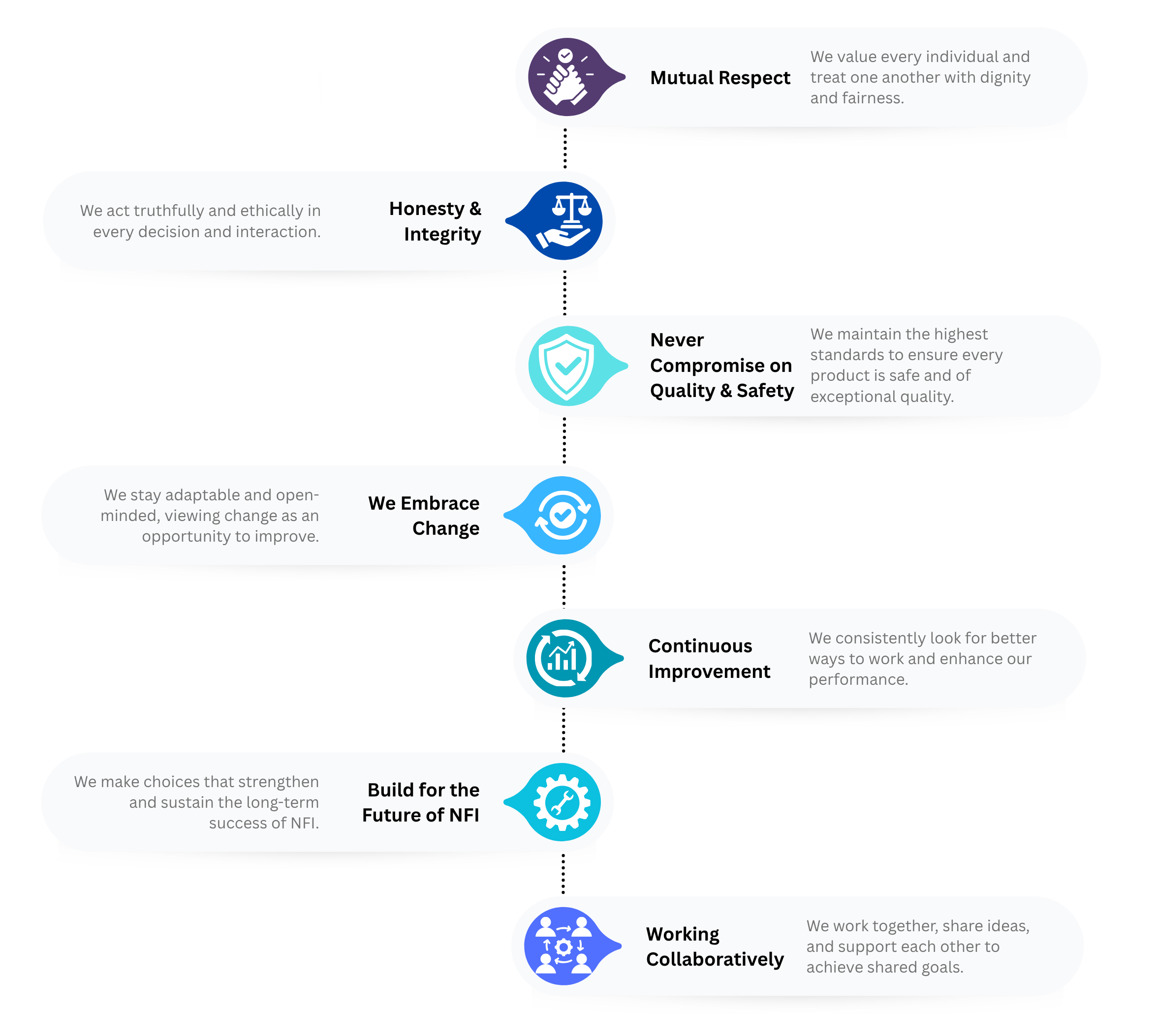 Mutual Respect

We value every individual and treat one another with dignity and fairness.

Honesty & Integrity

We act truthfully and ethically in every decision and interaction.

Never Compromise on Quality & Safety

We maintain the highest standards to ensure every product is safe and of exceptional quality.

We Embrace Change

We stay adaptable and open-minded, viewing change as an opportunity to improve.

Continuous Improvement

We consistently look for better ways to work and enhance our performance.

Build for the Future of NFI

We make choices that strengthen and sustain the long-term success of NFI.

Working Collaboratively

We work together, share ideas, and support each other to achieve shared goals.