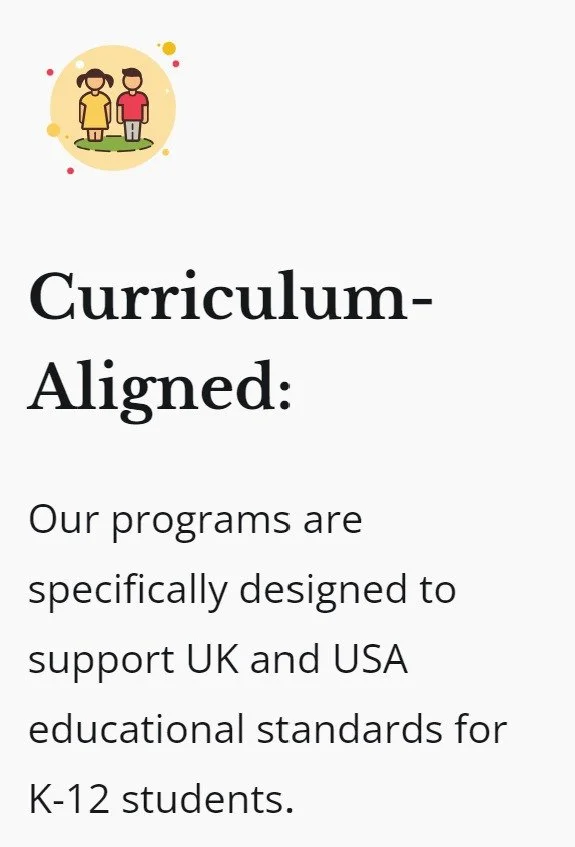 Curriculum-Aligned:

Our programs are specifically designed to support UK and USA educational standards for K-12 students.