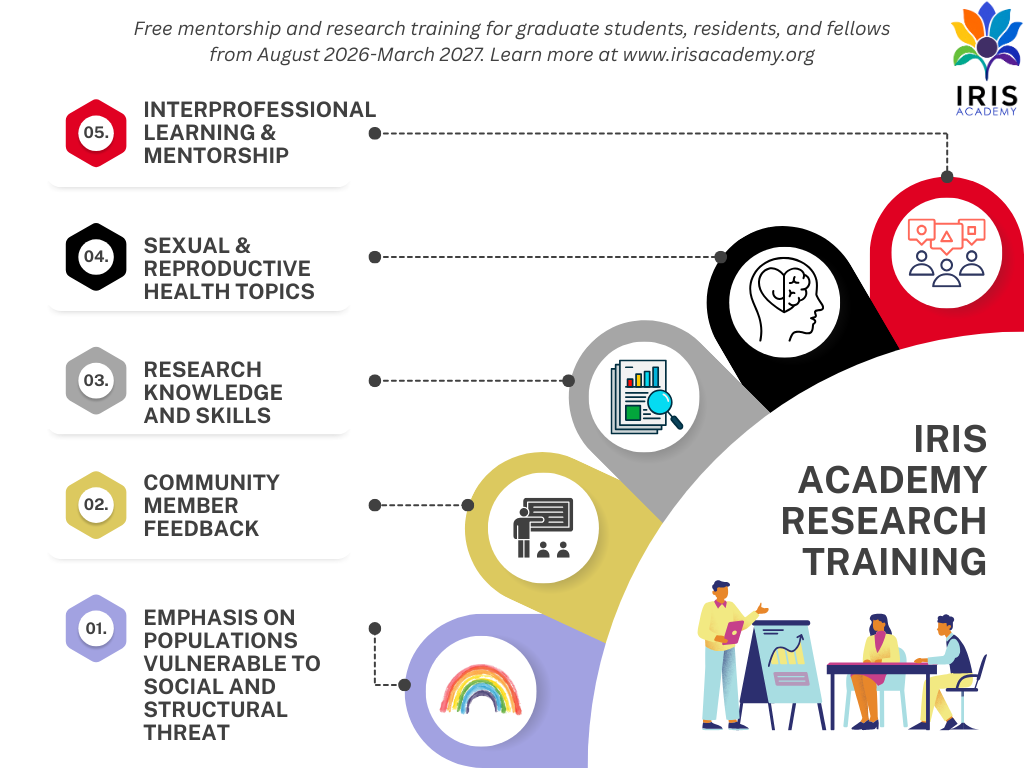 Free mentorship and research training for graduate students, residents, and fellows from August 2026-March 2027. Learn more at www.irisacademy.org

IRIS
ACADEMY

05. INTERPROFESSIONAL LEARNING & MENTORSHIP

04. SEXUAL & REPRODUCTIVE HEALTH TOPICS

03. RESEARCH KNOWLEDGE AND SKILLS

02. COMMUNITY MEMBER FEEDBACK

01. EMPHASIS ON POPULATIONS VULNERABLE TO SOCIAL AND STRUCTURAL THREAT

IRIS ACADEMY RESEARCH TRAINING